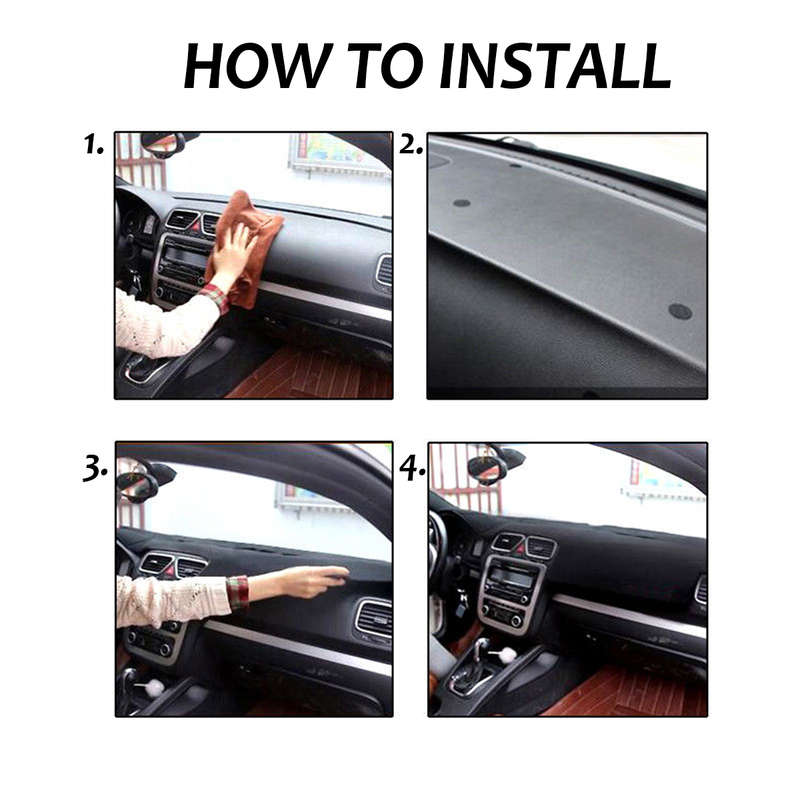 HOW TO INSTALL

1.

2.

3.

4.