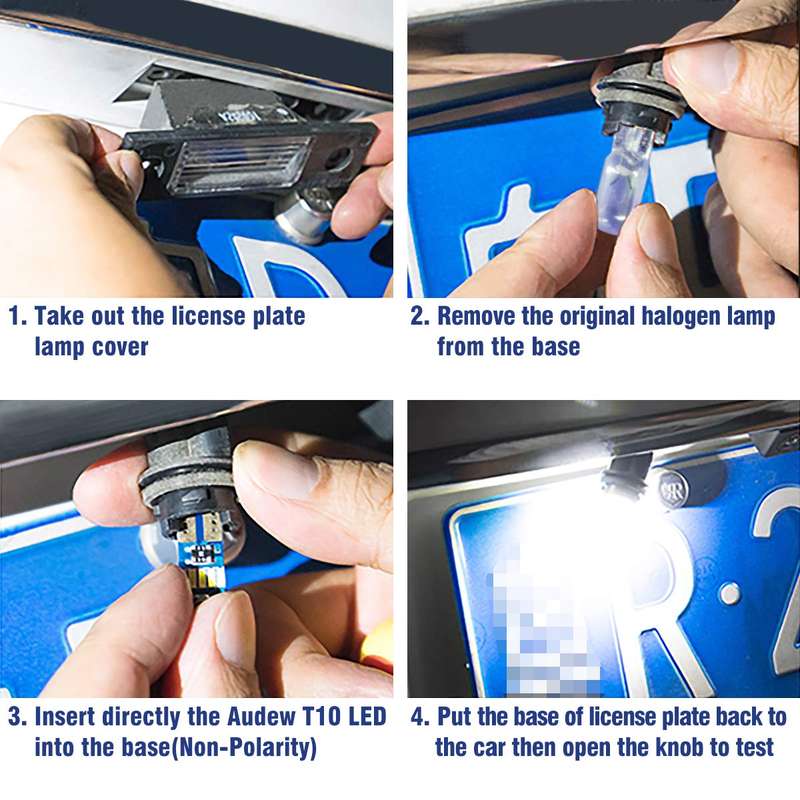 1. Take out the license plate lamp cover

2. Remove the original halogen lamp from the base

3. Insert directly the Audew T10 LED into the base(Non-Polarity)

4. Put the base of license plate back to the car then open the knob to test