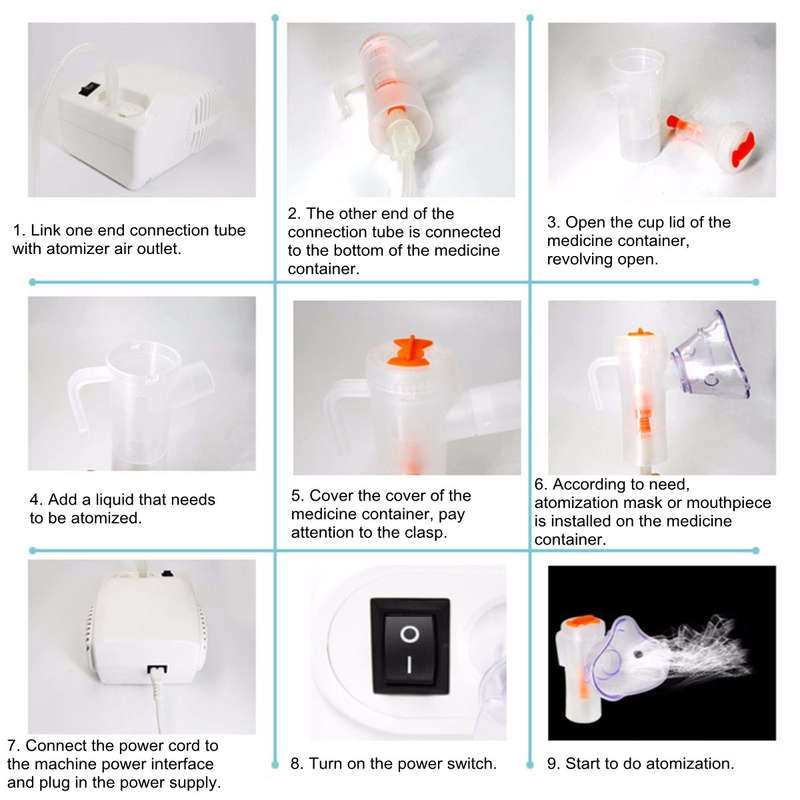 1. Link one end connection tube with atomizer air outlet.

2. The other end of the connection tube is connected to the bottom of the medicine container.

3. Open the cup lid of the medicine container, revolving open.

4. Add a liquid that needs to be atomized.

5. Cover the cover of the medicine container, pay attention to the clasp.

6. According to need, atomization mask or mouthpiece is installed on the medicine container.

7. Connect the power cord to the machine power interface and plug in the power supply.

O
I

8. Turn on the power switch.

9. Start to do atomization.