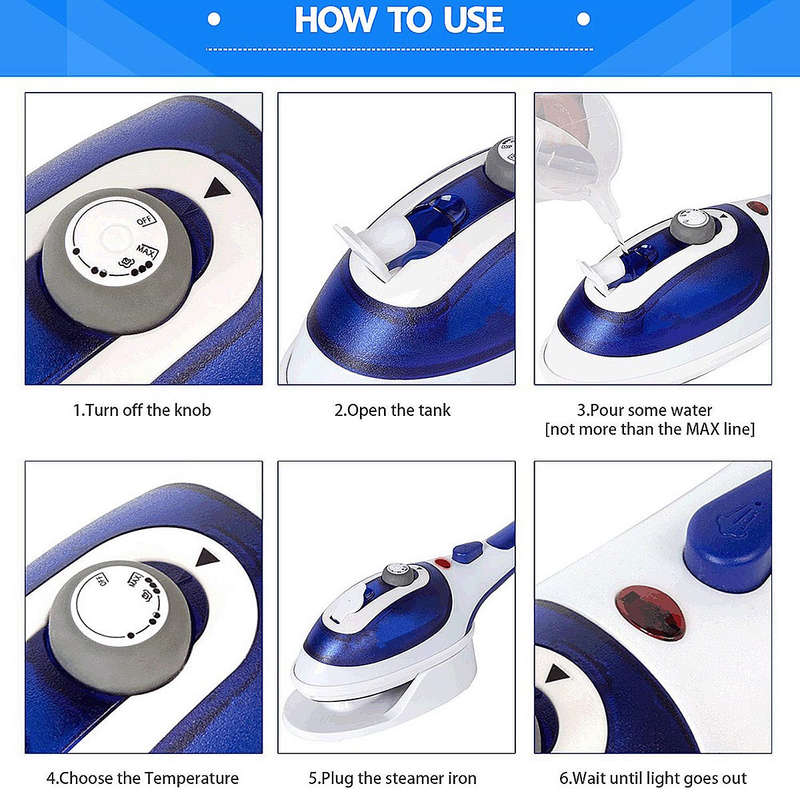 HOW TO USE

OFF

MAX

1.Turn off the knob

2.Open the tank

3.Pour some water [not more than the MAX line]

OFF

MAX

4.Choose the Temperature

5.Plug the steamer iron

6.Wait until light goes out