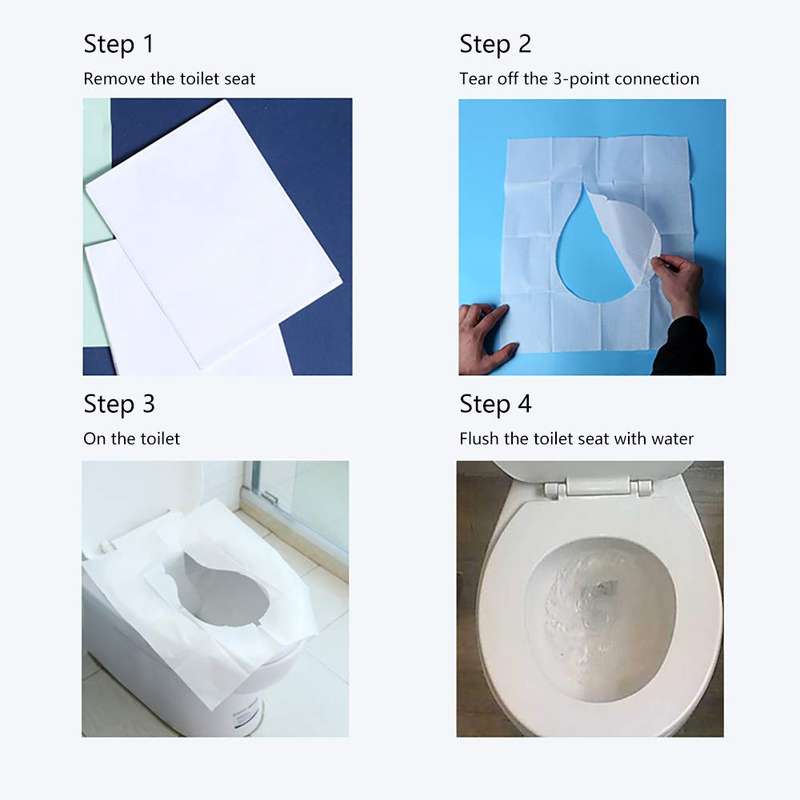 Step 1

Remove the toilet seat

Step 2

Tear off the 3-point connection

Step 3

On the toilet

Step 4

Flush the toilet seat with water