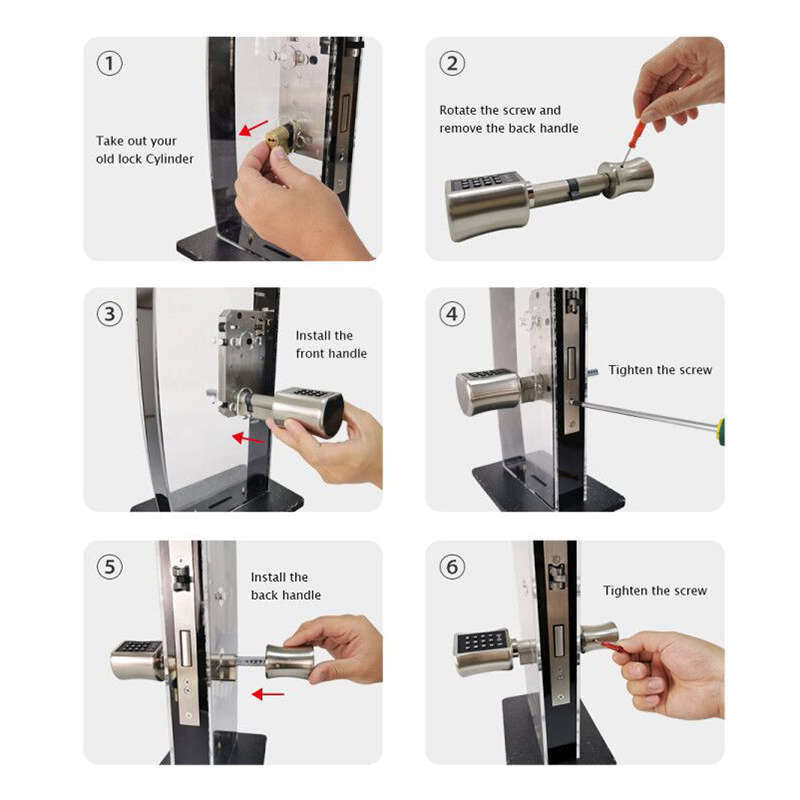 ① Take out your old lock Cylinder

② Rotate the screw and remove the back handle

③ Install the front handle

④ Tighten the screw

⑤ Install the back handle

⑥ Tighten the screw