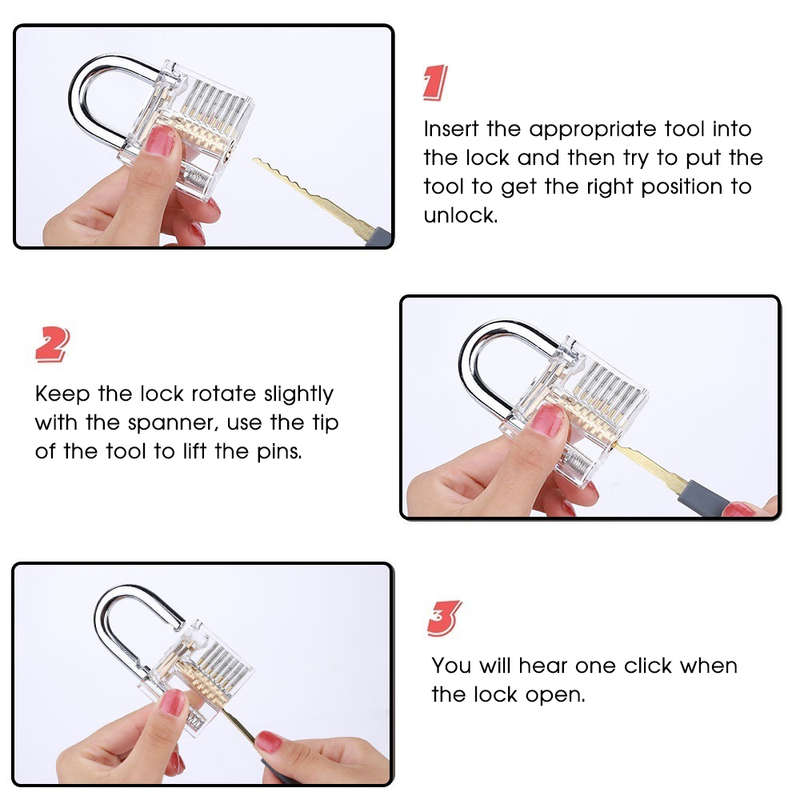 1

Insert the appropriate tool into the lock and then try to put the tool to get the right position to unlock.

2

Keep the lock rotate slightly with the spanner, use the tip of the tool to lift the pins.

3

You will hear one click when the lock open.