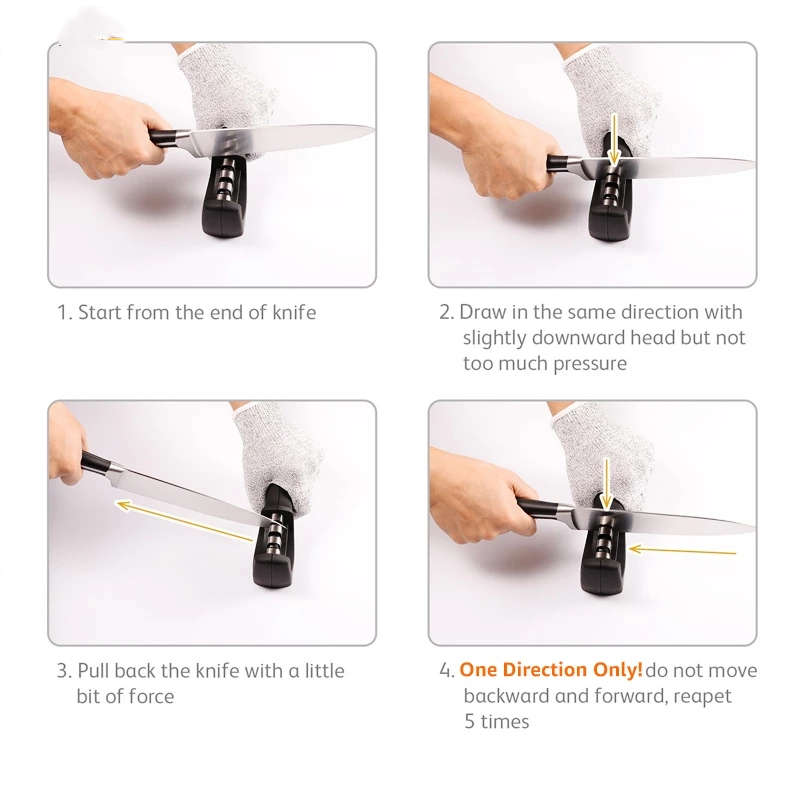 1. Start from the end of knife

2. Draw in the same direction with slightly downward head but not too much pressure

3. Pull back the knife with a little bit of force

4. One Direction Only! do not move backward and forward, reapet 5 times