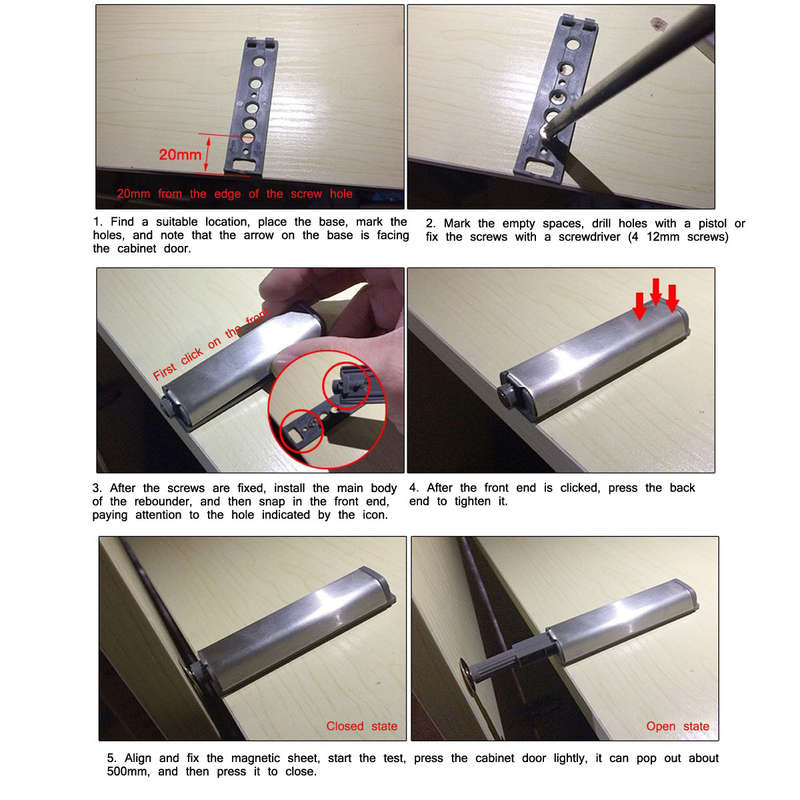 20mm

20mm from the edge of the screw hole

1. Find a suitable location, place the base, mark the holes, and note that the arrow on the base is facing the cabinet door.

2. Mark the empty spaces, drill holes with a pistol or fix the screws with a screwdriver (4 12mm screws)

First click on the front

3. After the screws are fixed, install the main body of the rebounder, and then snap in the front end, paying attention to the hole indicated by the icon.

4. After the front end is clicked, press the back end to tighten it.

Closed state

Open state

5. Align and fix the magnetic sheet, start the test, press the cabinet door lightly, it can pop out about 500mm, and then press it to close.