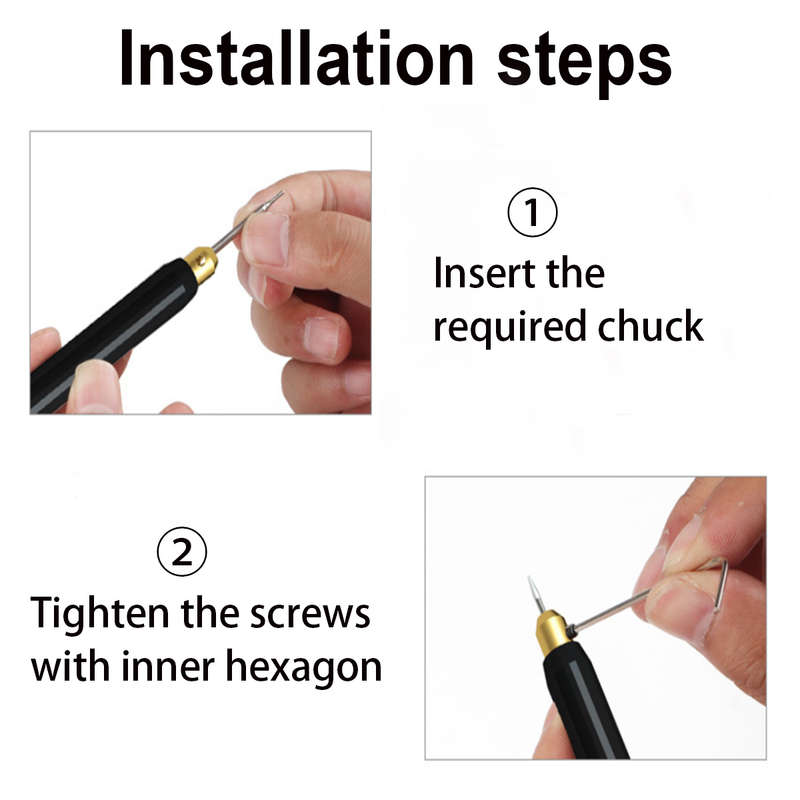 Installation steps

①
Insert the required chuck

②
Tighten the screws with inner hexagon