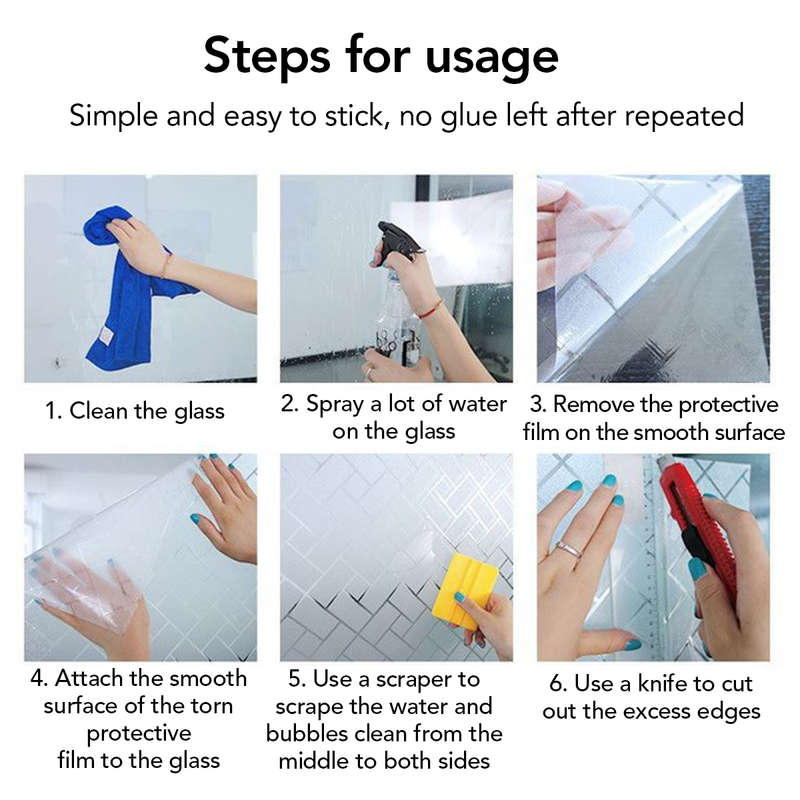 Steps for usage

Simple and easy to stick, no glue left after repeated

1. Clean the glass

2. Spray a lot of water on the glass

3. Remove the protective film on the smooth surface

4. Attach the smooth surface of the torn protective film to the glass

5. Use a scraper to scrape the water and bubbles clean from the middle to both sides

6. Use a knife to cut out the excess edges