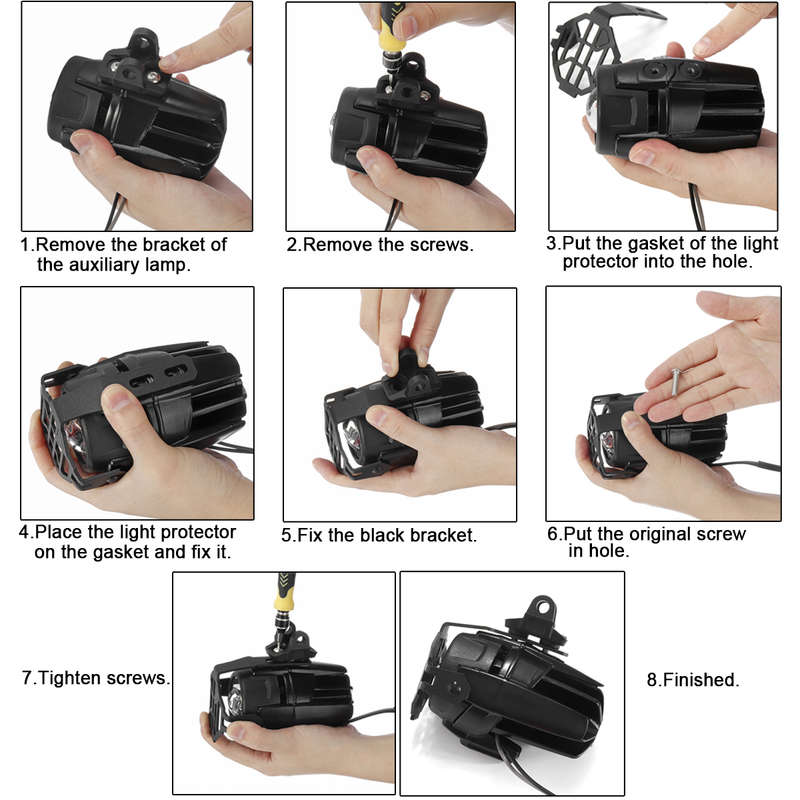 1.Remove the bracket of the auxiliary lamp.

2.Remove the screws.

3.Put the gasket of the light protector into the hole.

4.Place the light protector on the gasket and fix it.

5.Fix the black bracket.

6.Put the original screw in hole.

7.Tighten screws.

8.Finished.