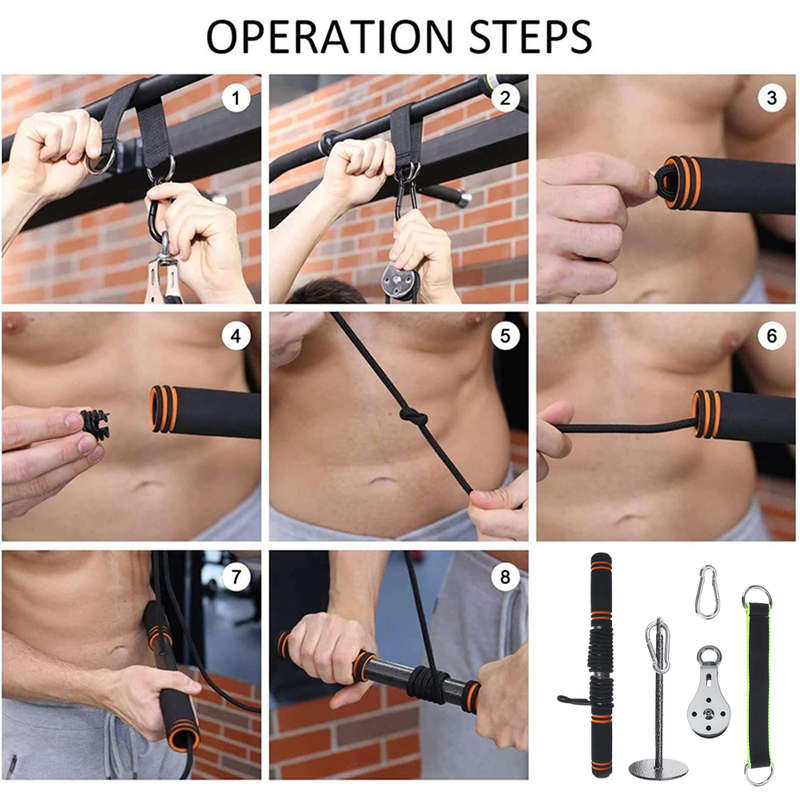 OPERATION STEPS

1

2

3

4

5

6

7

8