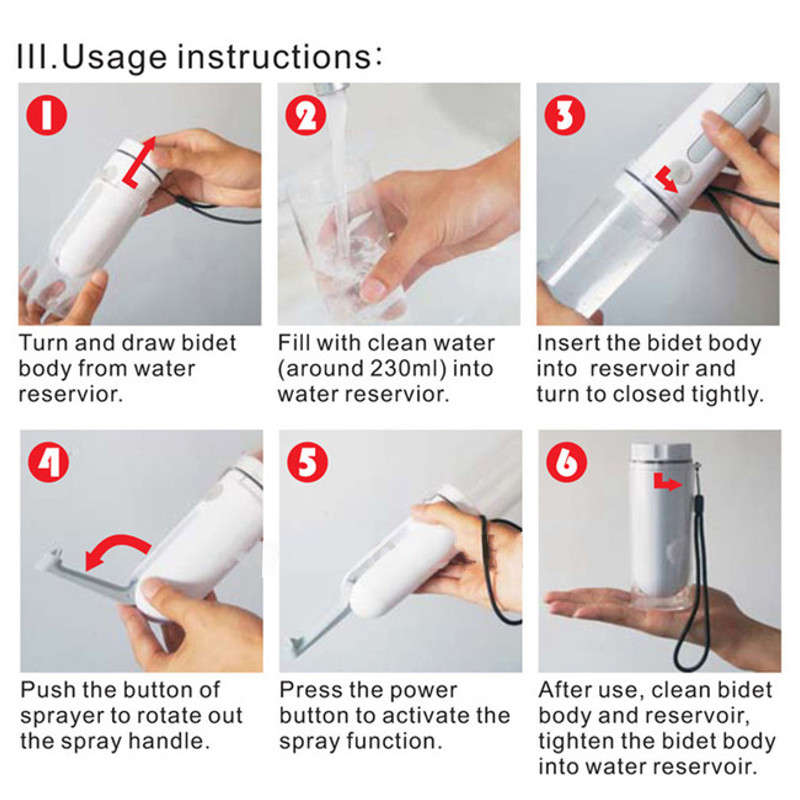 III.Usage instructions:

1
Turn and draw bidet body from water reservior.

2
Fill with clean water (around 230ml) into water reservior.

3
Insert the bidet body into reservoir and turn to closed tightly.

4
Push the button of sprayer to rotate out the spray handle.

5
Press the power button to activate the spray function.

6
After use, clean bidet body and reservoir, tighten the bidet body into water reservoir.