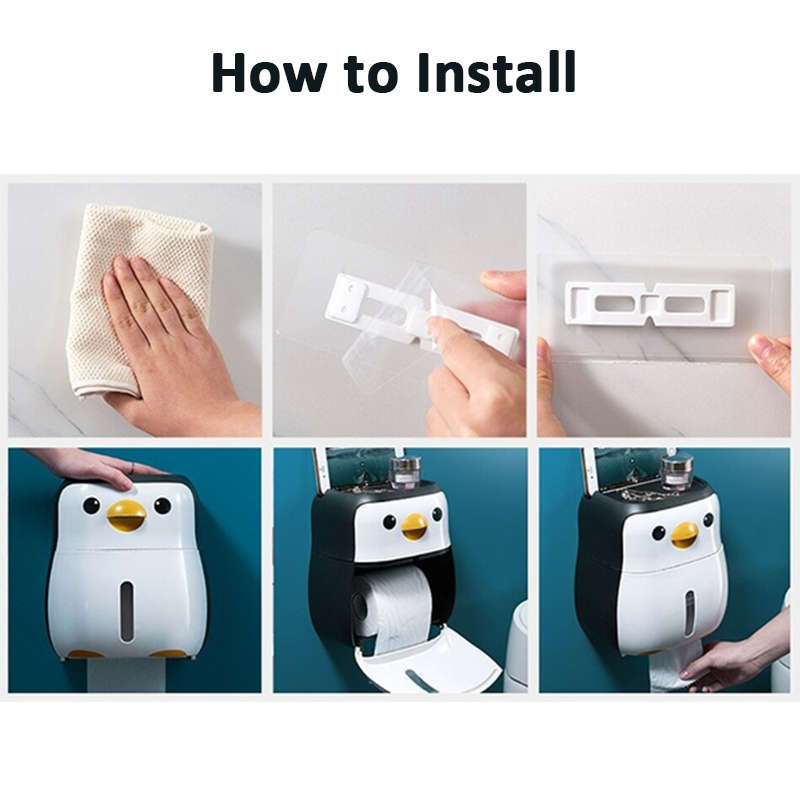 How to Install