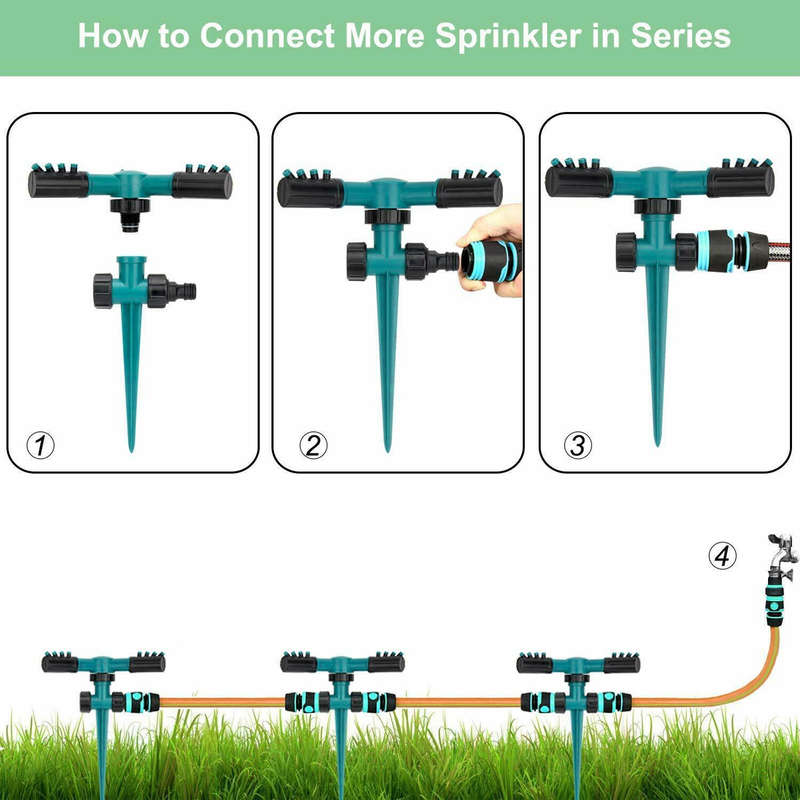 How to Connect More Sprinkler in Series

①

②

③

④