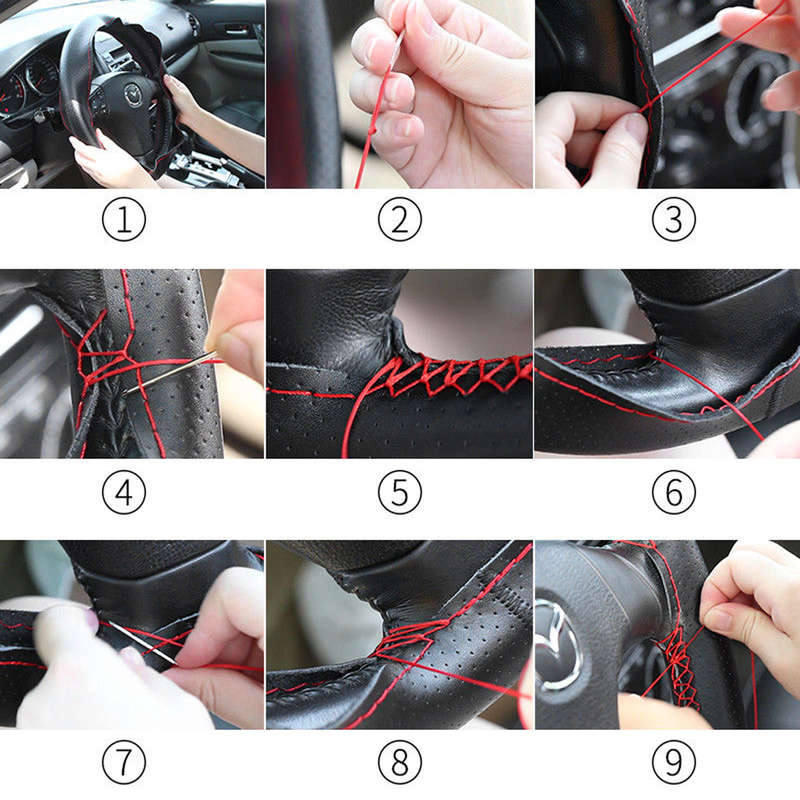 ①

②

③

④

⑤

⑥

⑦

⑧

⑨