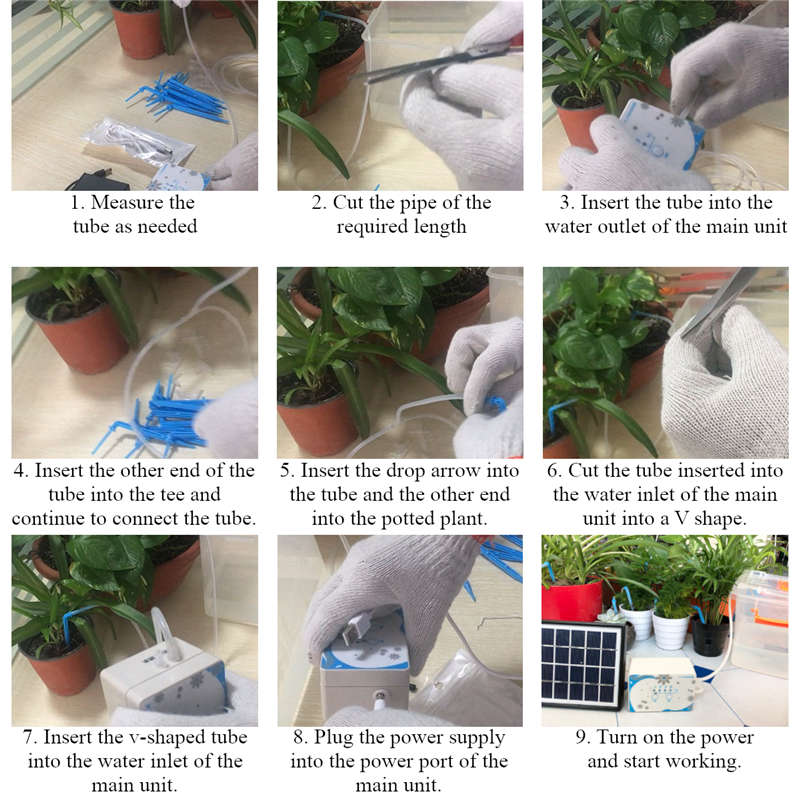 1. Measure the tube as needed

2. Cut the pipe of the required length

3. Insert the tube into the water outlet of the main unit

4. Insert the other end of the tube into the tee and continue to connect the tube.

5. Insert the drop arrow into the tube and the other end into the potted plant.

6. Cut the tube inserted into the water inlet of the main unit into a V shape.

7. Insert the v-shaped tube into the water inlet of the main unit.

8. Plug the power supply into the power port of the main unit.

9. Turn on the power and start working.