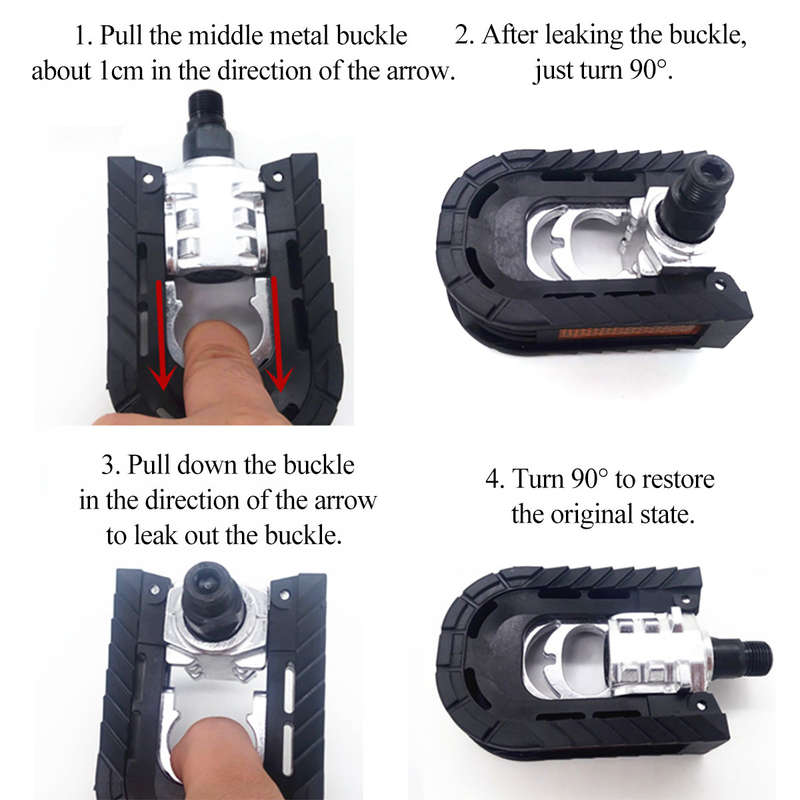 1. Pull the middle metal buckle about 1cm in the direction of the arrow.

2. After leaking the buckle, just turn 90°.

3. Pull down the buckle in the direction of the arrow to leak out the buckle.

4. Turn 90° to restore the original state.