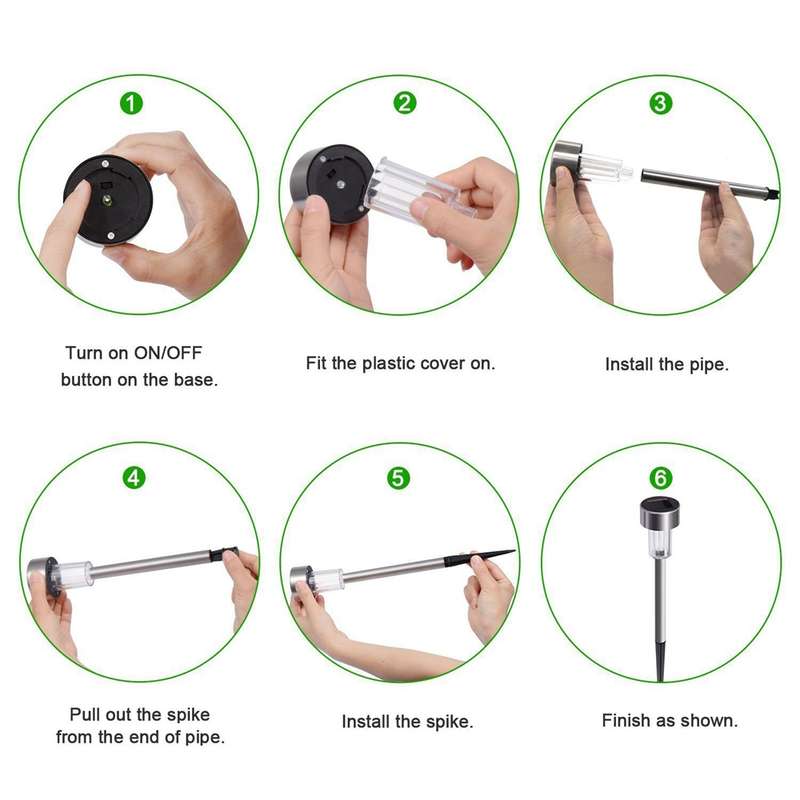 1

Turn on ON/OFF button on the base.

2

Fit the plastic cover on.

3

Install the pipe.

4

Pull out the spike from the end of pipe.

5

Install the spike.

6

Finish as shown.