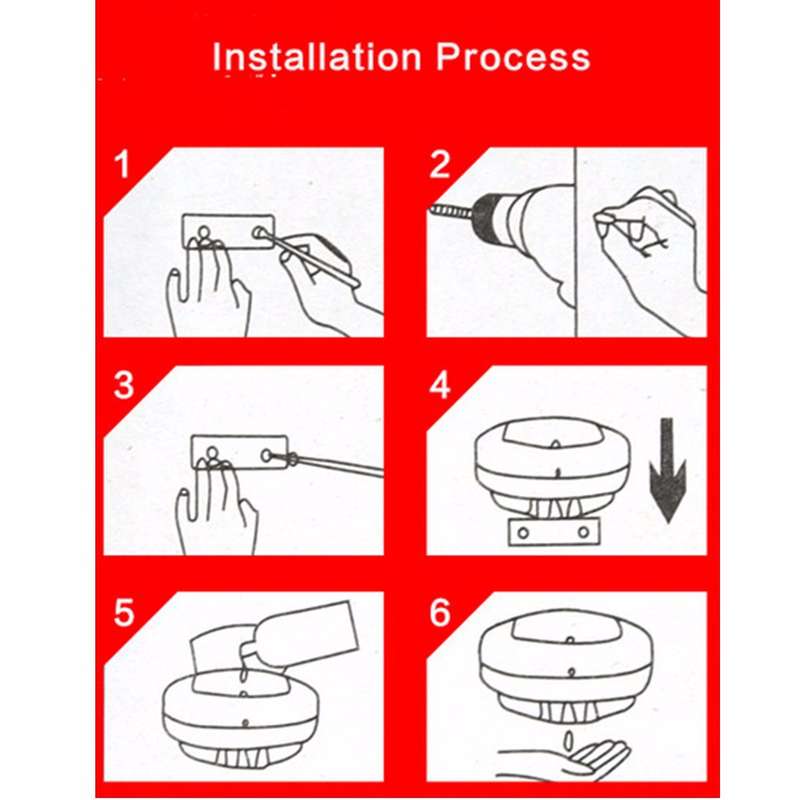 Installation Process

1

2

3

4

5

6