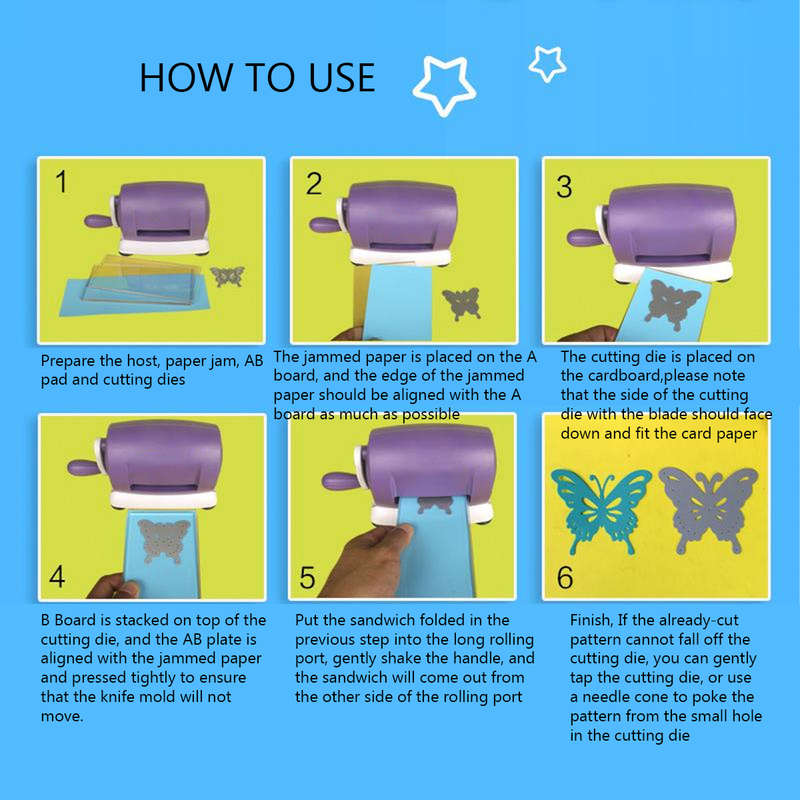 HOW TO USE

1

Prepare the host, paper jam, AB pad and cutting dies

2

The jammed paper is placed on the A board, and the edge of the jammed paper should be aligned with the A board as much as possible

3

The cutting die is placed on the cardboard,please note that the side of the cutting die with the blade should face down and fit the card paper

4

B Board is stacked on top of the cutting die, and the AB plate is aligned with the jammed paper and pressed tightly to ensure that the knife mold will not move.

5

Put the sandwich folded in the previous step into the long rolling port, gently shake the handle, and the sandwich will come out from the other side of the rolling port

6

Finish, If the already-cut pattern cannot fall off the cutting die, you can gently tap the cutting die, or use a needle cone to poke the pattern from the small hole in the cutting die