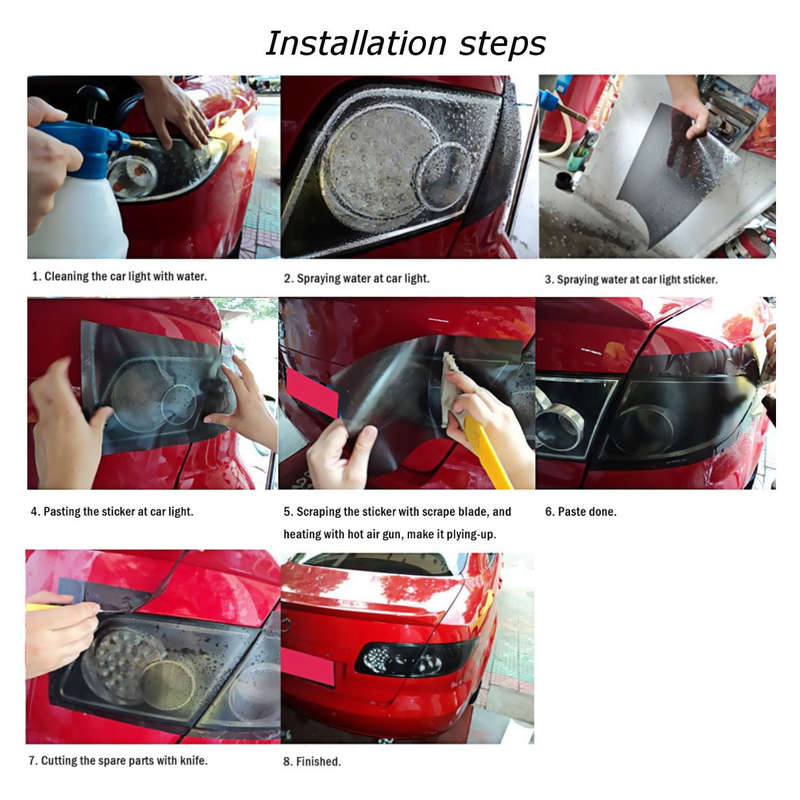 Installation steps

1. Cleaning the car light with water.

2. Spraying water at car light.

3. Spraying water at car light sticker.

4. Pasting the sticker at car light.

5. Scraping the sticker with scrape blade, and heating with hot air gun, make it plying-up.

6. Paste done.

7. Cutting the spare parts with knife.

8. Finished.