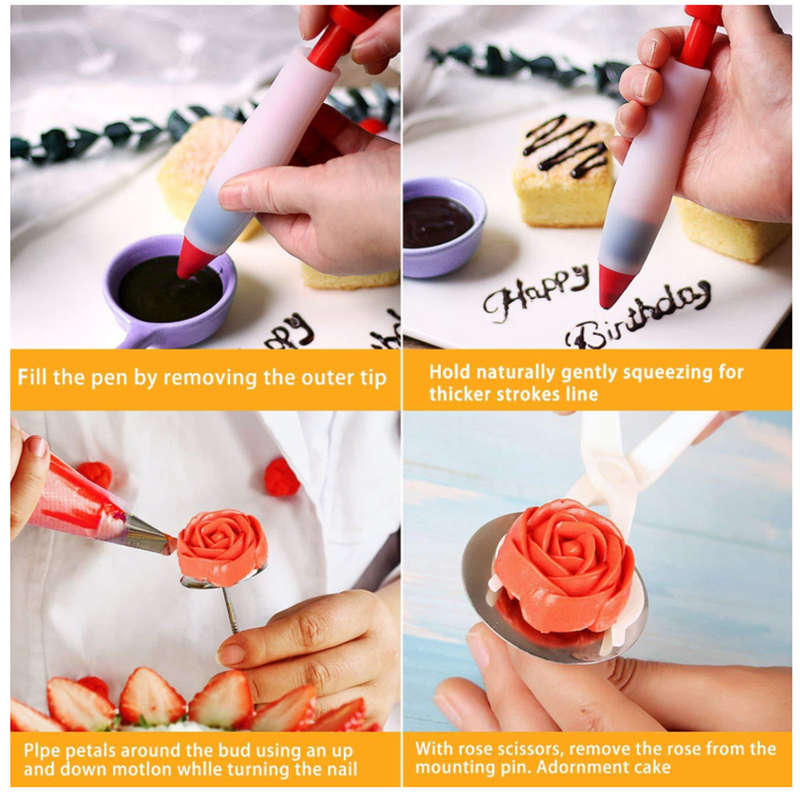 Happy Birthday

Fill the pen by removing the outer tip

Hold naturally gently squeezing for thicker strokes line

Plpe petals around the bud using an up and down motlon whlle turning the nail

With rose scissors, remove the rose from the mounting pin. Adornment cake