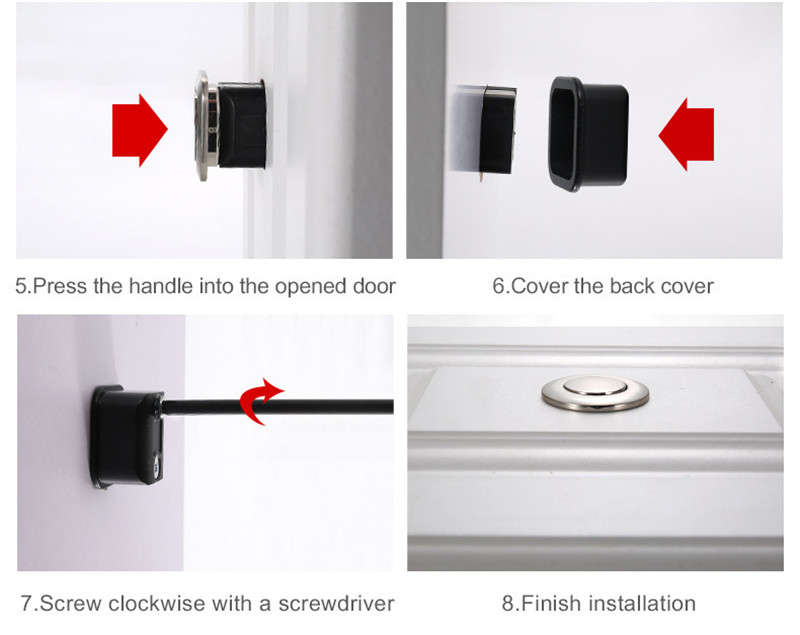 5.Press the handle into the opened door

6.Cover the back cover

7.Screw clockwise with a screwdriver

8.Finish installation