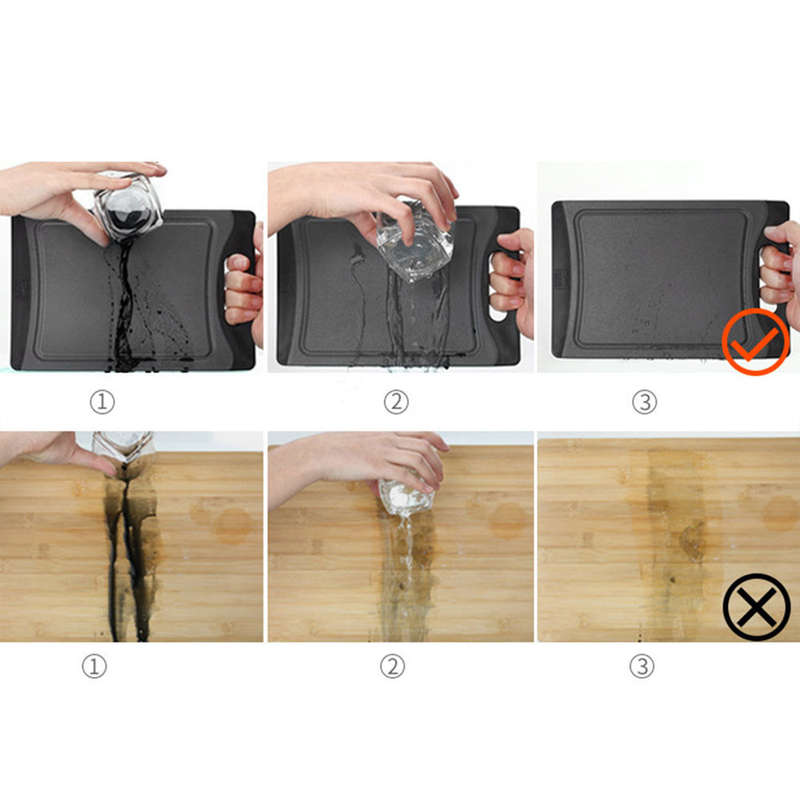 ①

②

③

①

②

③