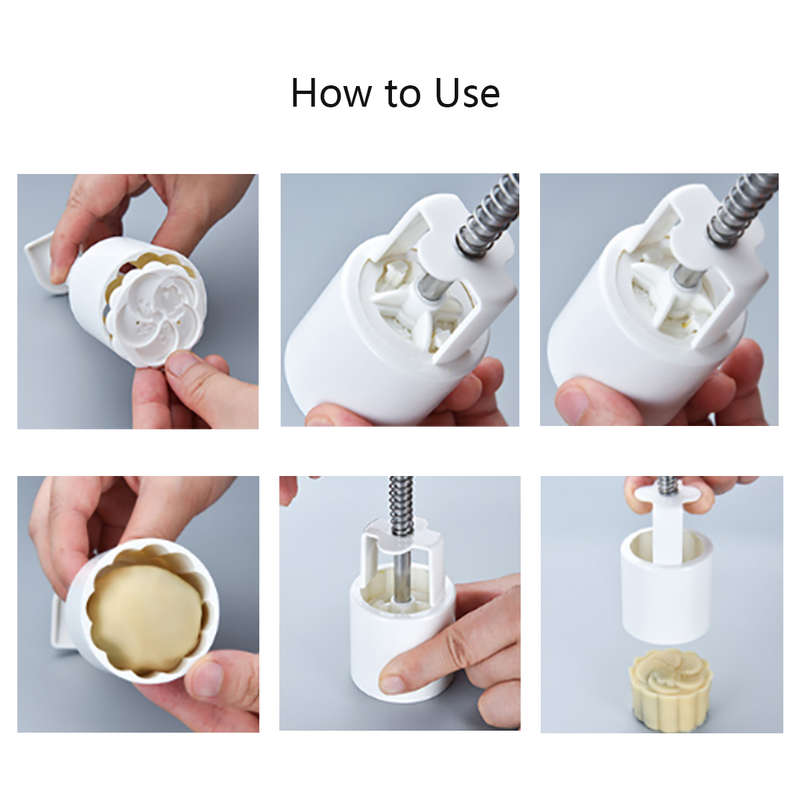 How to Use