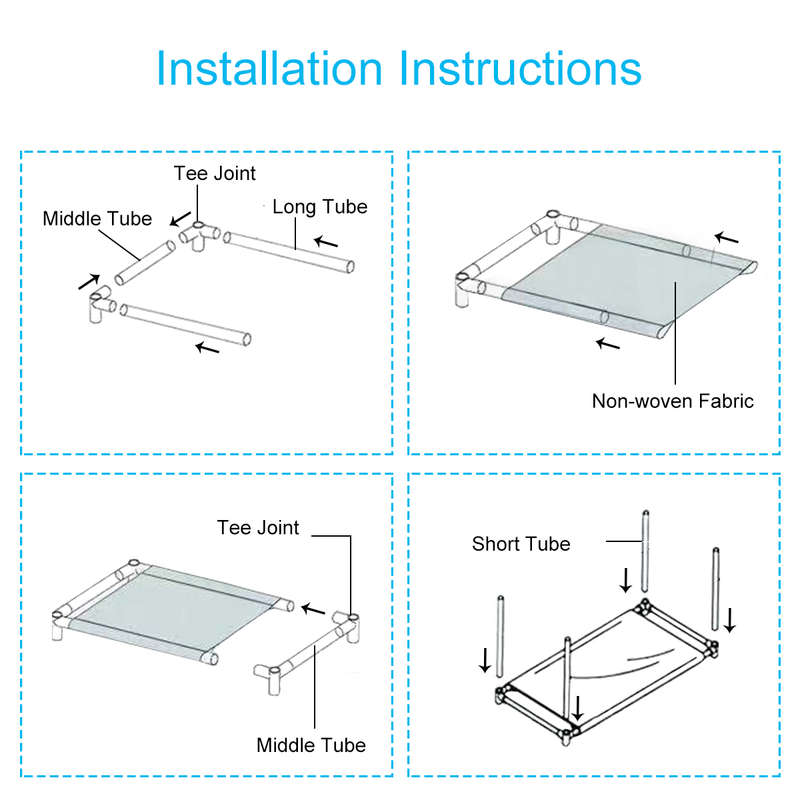 Installation Instructions

Tee Joint
Middle Tube
Long Tube

Non-woven Fabric

Tee Joint
Middle Tube

Short Tube