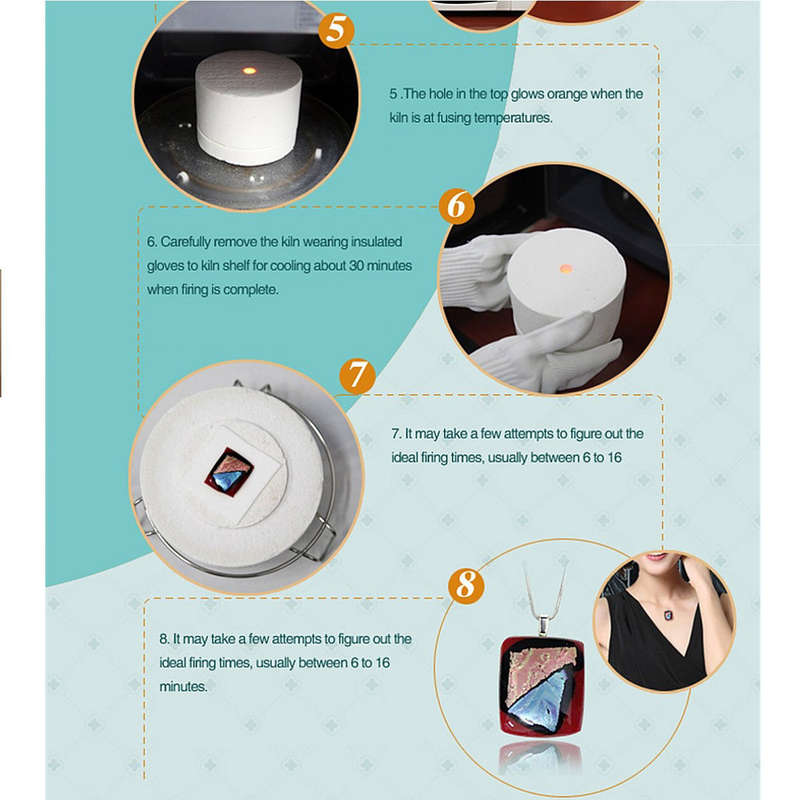 5

5 .The hole in the top glows orange when the kiln is at fusing temperatures.

6

6. Carefully remove the kiln wearing insulated gloves to kiln shelf for cooling about 30 minutes when firing is complete.

7

7. It may take a few attempts to figure out the ideal firing times, usually between 6 to 16

8

8. It may take a few attempts to figure out the ideal firing times, usually between 6 to 16 minutes.