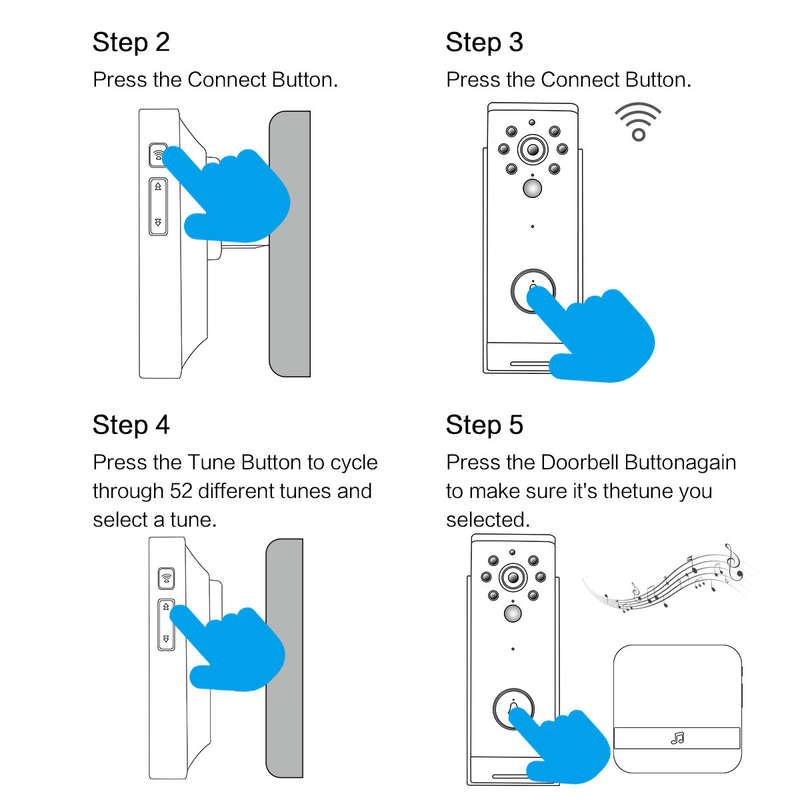 Step 2
Press the Connect Button.

Step 3
Press the Connect Button.

Step 4
Press the Tune Button to cycle through 52 different tunes and select a tune.

Step 5
Press the Doorbell Buttonagain to make sure it's thetune you selected.