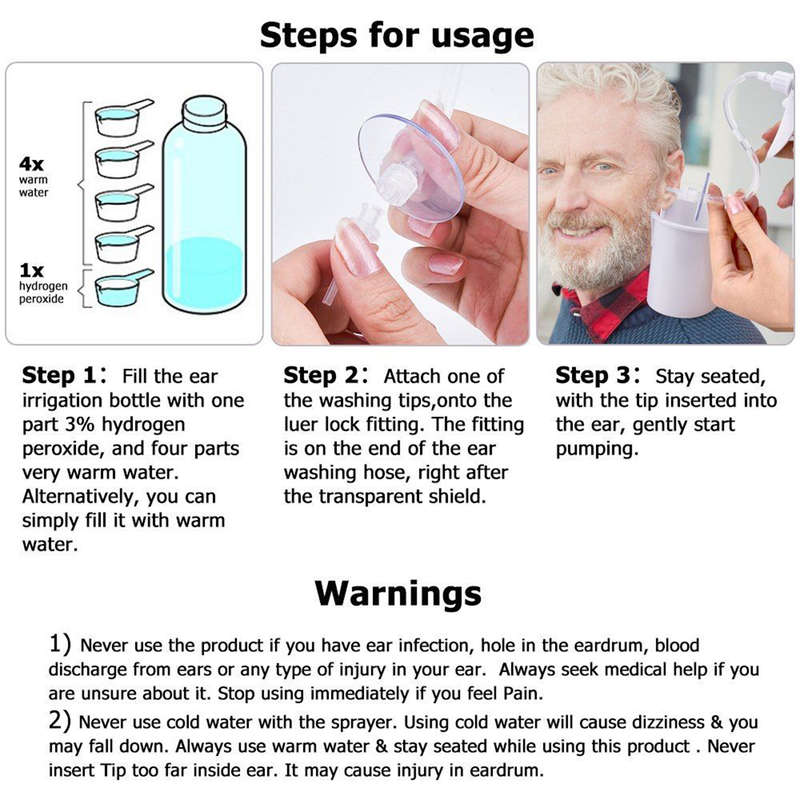 Steps for usage

4x
warm water

1x
hydrogen peroxide

Step 1: Fill the ear irrigation bottle with one part 3% hydrogen peroxide, and four parts very warm water. Alternatively, you can simply fill it with warm water.

Step 2: Attach one of the washing tips,onto the luer lock fitting. The fitting is on the end of the ear washing hose, right after the transparent shield.

Step 3: Stay seated, with the tip inserted into the ear, gently start pumping.

Warnings

1) Never use the product if you have ear infection, hole in the eardrum, blood discharge from ears or any type of injury in your ear. Always seek medical help if you are unsure about it. Stop using immediately if you feel Pain.

2) Never use cold water with the sprayer. Using cold water will cause dizziness & you may fall down. Always use warm water & stay seated while using this product . Never insert Tip too far inside ear. It may cause injury in eardrum.