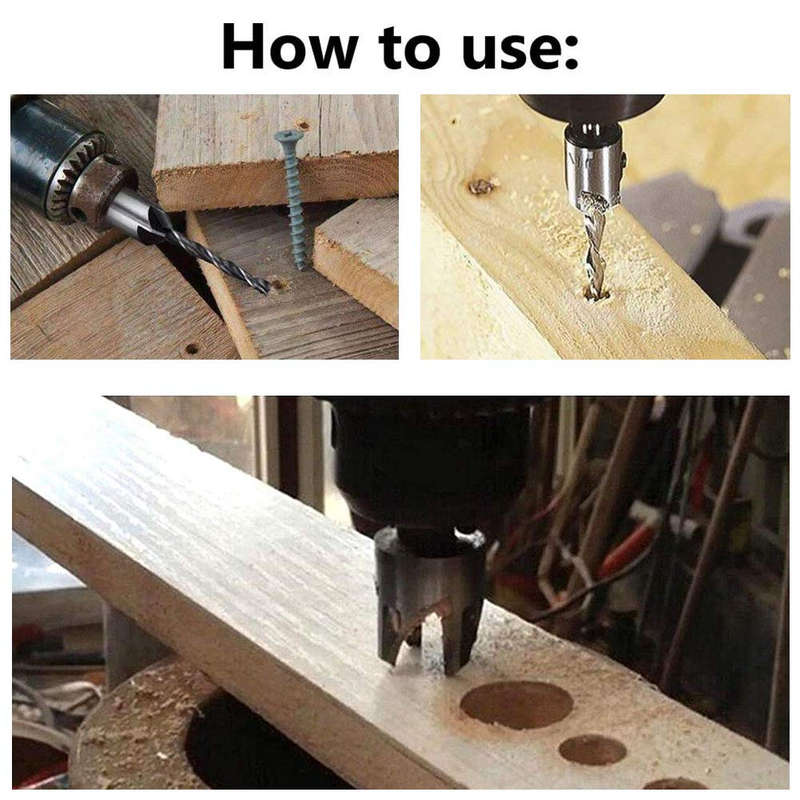 How to use: