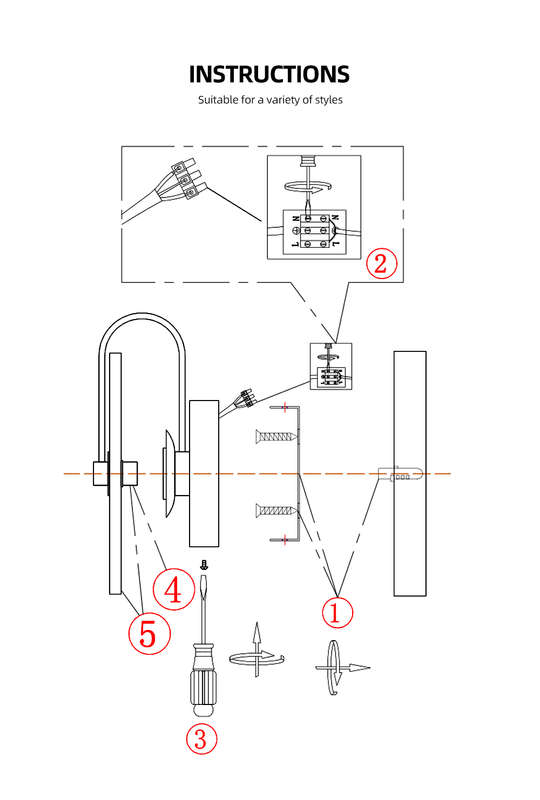 INSTRUCTIONS

Suitable for a variety of styles

N N
L L

②

④

⑤

①

③