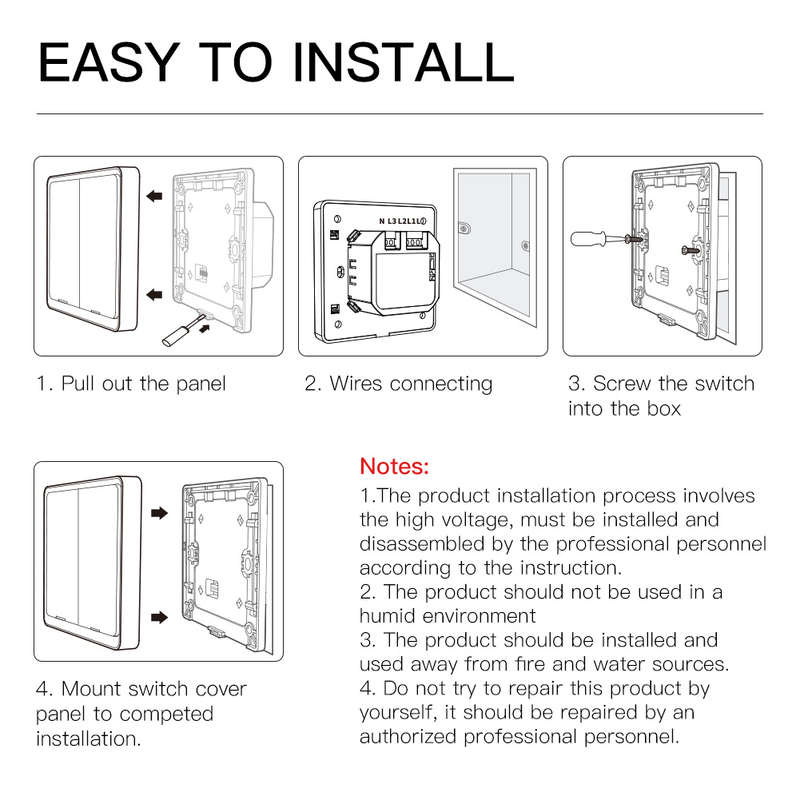 EASY TO INSTALL

N L3 L2 L1 L

1. Pull out the panel

2. Wires connecting

3. Screw the switch into the box

4. Mount switch cover panel to competed installation.

Notes:
1.The product installation process involves the high voltage, must be installed and disassembled by the professional personnel according to the instruction.
2. The product should not be used in a humid environment
3. The product should be installed and used away from fire and water sources.
4. Do not try to repair this product by yourself, it should be repaired by an authorized professional personnel.