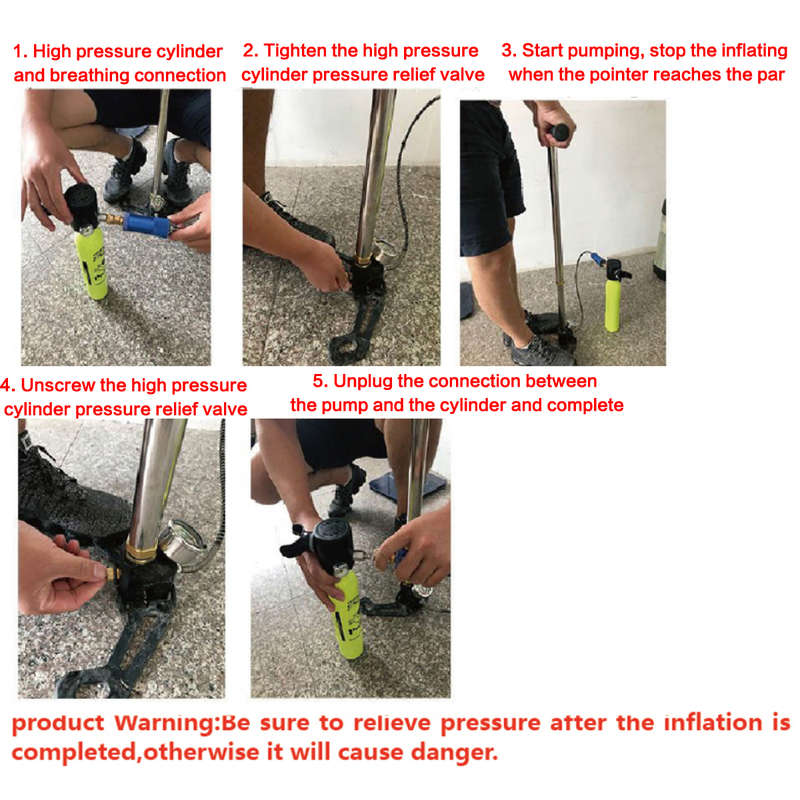 1. High pressure cylinder and breathing connection

2. Tighten the high pressure cylinder pressure relief valve

3. Start pumping, stop the inflating when the pointer reaches the par

4. Unscrew the high pressure cylinder pressure relief valve

5. Unplug the connection between the pump and the cylinder and complete

product Warning:Be sure to relieve pressure after the inflation is completed,otherwise it will cause danger.