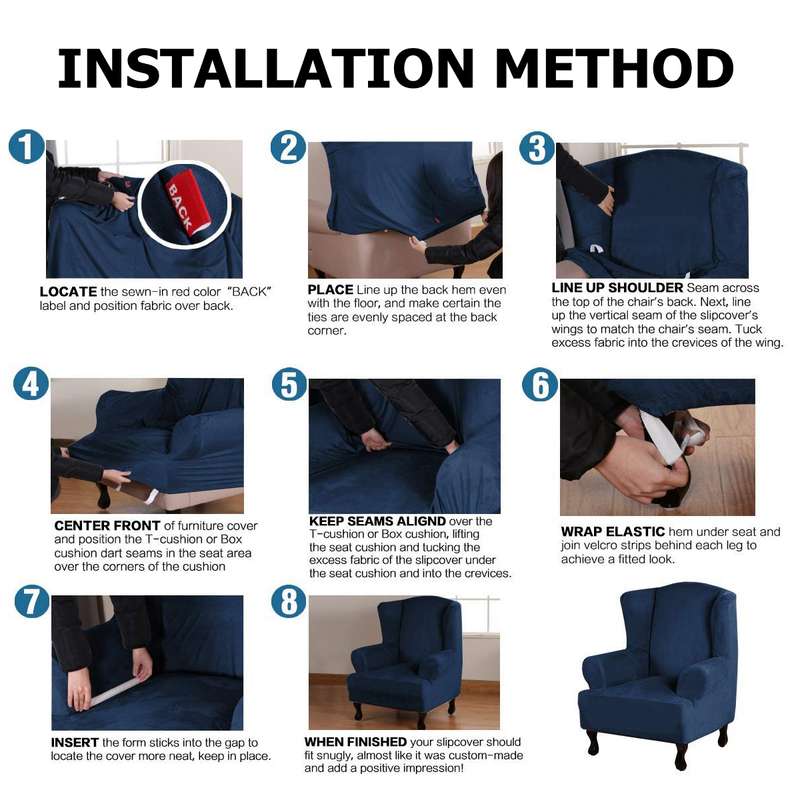 INSTALLATION METHOD

1

BACK

LOCATE the sewn-in red color "BACK" label and position fabric over back.

2

PLACE Line up the back hem even with the floor, and make certain the ties are evenly spaced at the back corner.

3

LINE UP SHOULDER Seam across the top of the chair's back. Next, line up the vertical seam of the slipcover's wings to match the chair's seam. Tuck excess fabric into the crevices of the wing.

4

CENTER FRONT of furniture cover and position the T-cushion or Box cushion dart seams in the seat area over the corners of the cushion

5

KEEP SEAMS ALIGND over the T-cushion or Box cushion, lifting the seat cushion and tucking the excess fabric of the slipcover under the seat cushion and into the crevices.

6

WRAP ELASTIC hem under seat and join velcro strips behind each leg to achieve a fitted look.

7

INSERT the form sticks into the gap to locate the cover more neat, keep in place.

8

WHEN FINISHED your slipcover should fit snugly, almost like it was custom-made and add a positive impression!