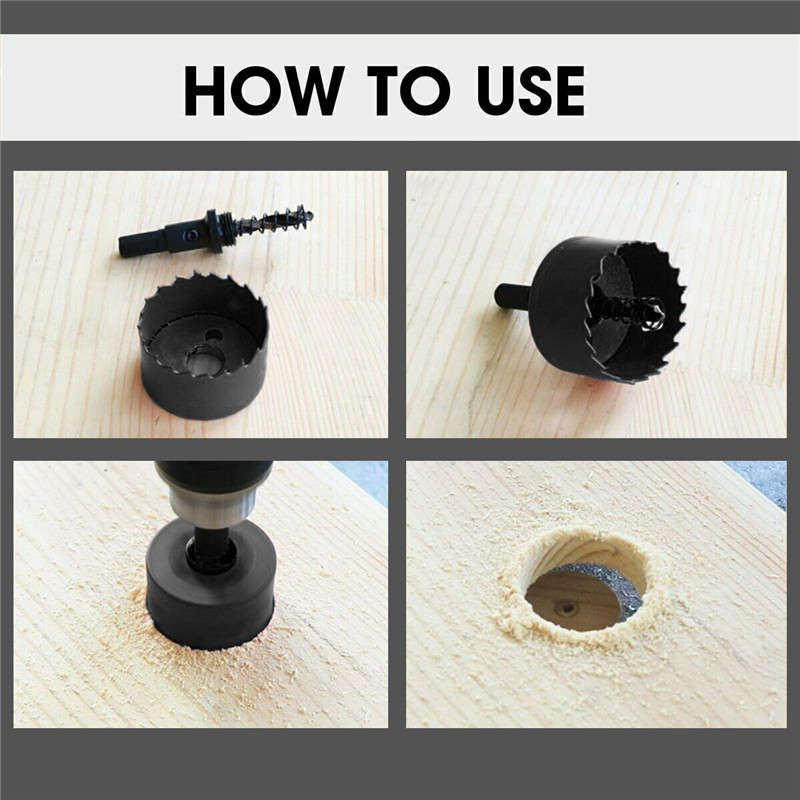 HOW TO USE