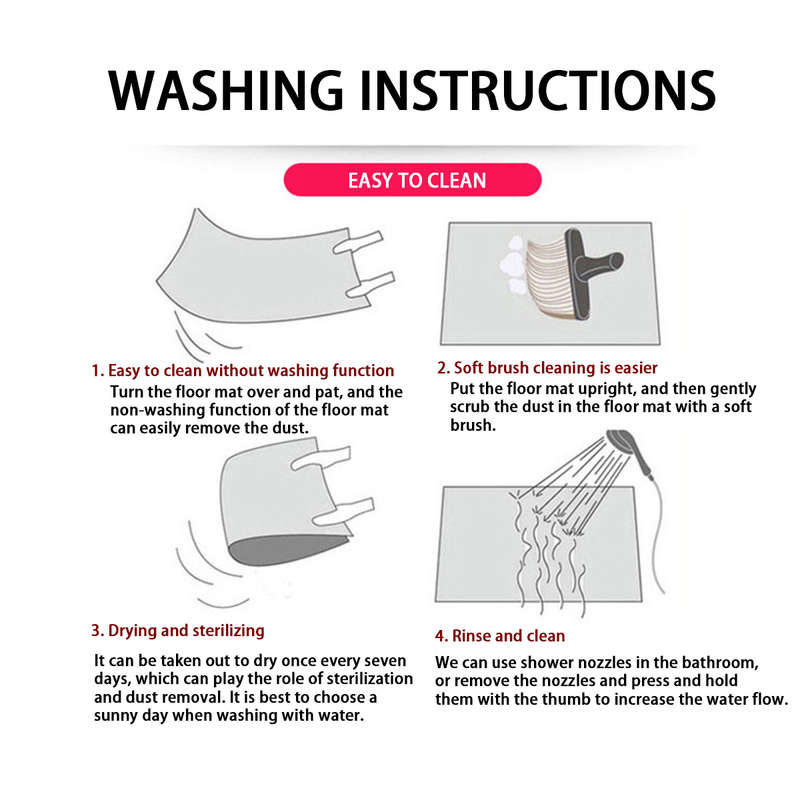 WASHING INSTRUCTIONS

EASY TO CLEAN

1. Easy to clean without washing function
Turn the floor mat over and pat, and the non-washing function of the floor mat can easily remove the dust.

2. Soft brush cleaning is easier
Put the floor mat upright, and then gently scrub the dust in the floor mat with a soft brush.

3. Drying and sterilizing

It can be taken out to dry once every seven days, which can play the role of sterilization and dust removal. It is best to choose a sunny day when washing with water.

4. Rinse and clean

We can use shower nozzles in the bathroom, or remove the nozzles and press and hold them with the thumb to increase the water flow.