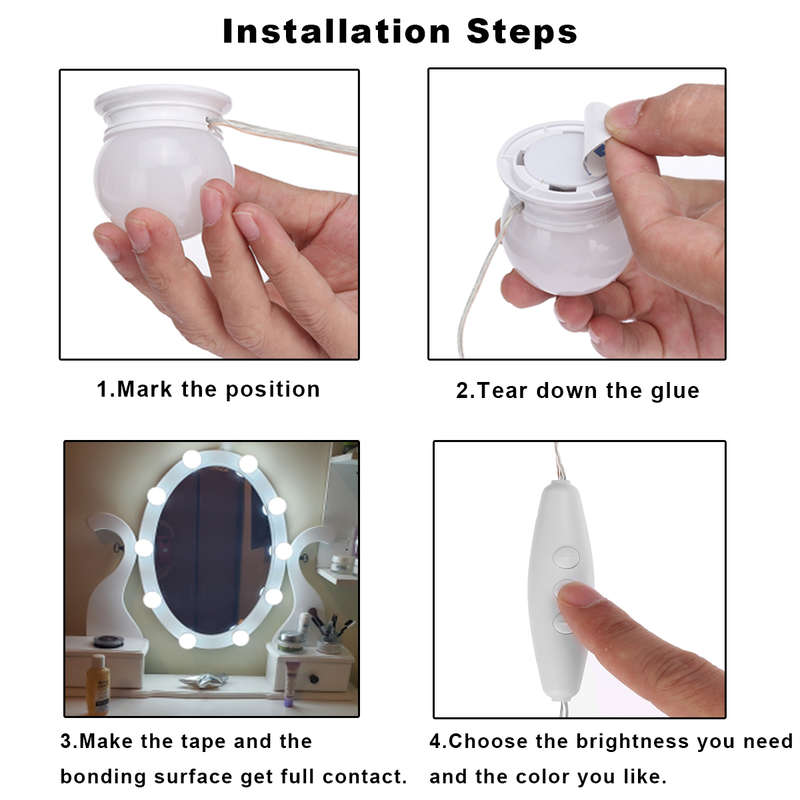 Installation Steps

1.Mark the position

2.Tear down the glue

3.Make the tape and the bonding surface get full contact.

4.Choose the brightness you need and the color you like.