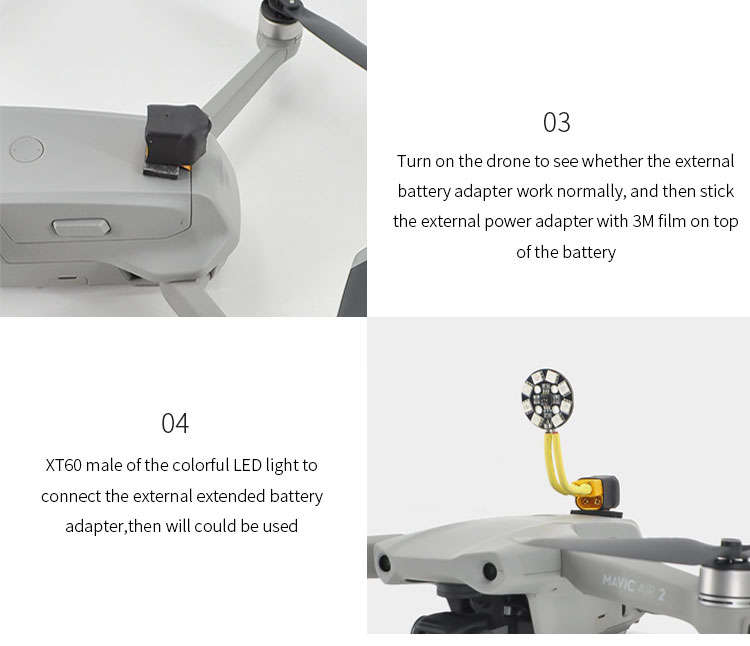 03

Turn on the drone to see whether the external battery adapter work normally, and then stick the external power adapter with 3M film on top of the battery

04

XT60 male of the colorful LED light to connect the external extended battery adapter,then will could be used

MAVIC AIR 2