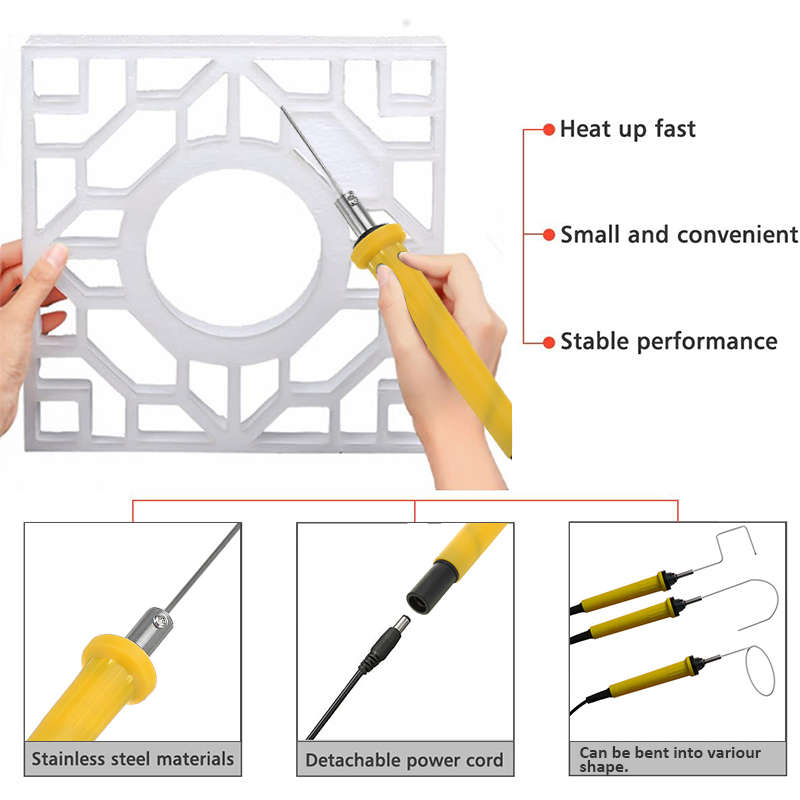 Heat up fast

Small and convenient

Stable performance

Stainless steel materials

Detachable power cord

Can be bent into variour shape.