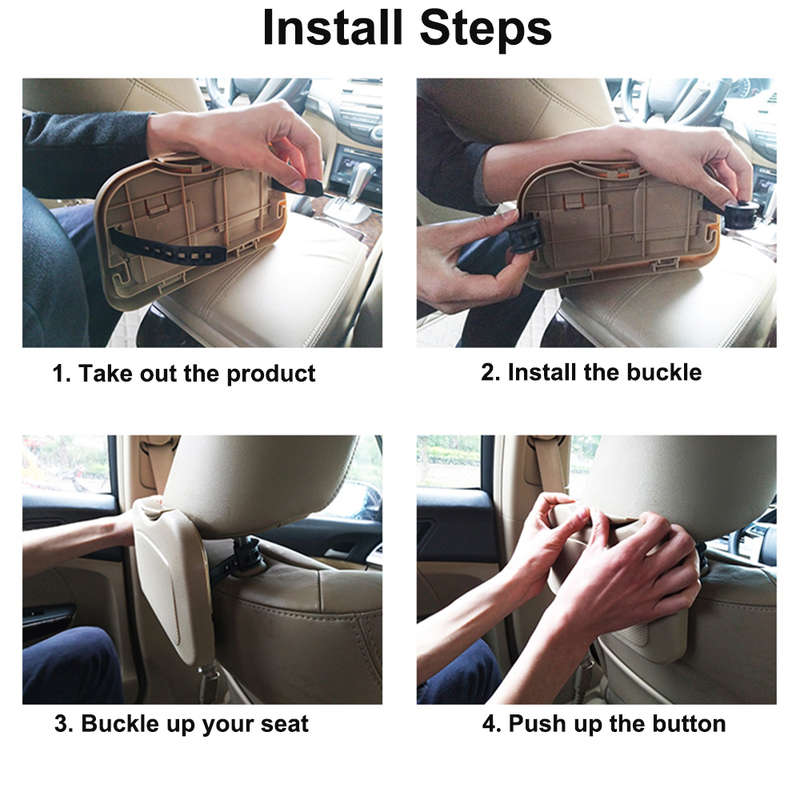 Install Steps

1. Take out the product

2. Install the buckle

3. Buckle up your seat

4. Push up the button