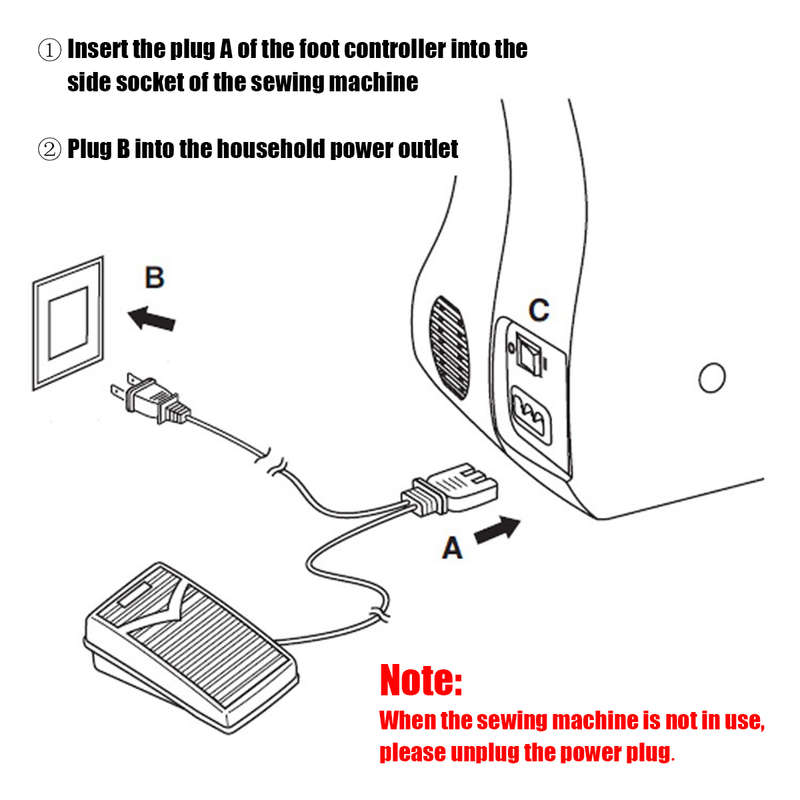 ① Insert the plug A of the foot controller into the side socket of the sewing machine

② Plug B into the household power outlet

B

C

A

Note:

When the sewing machine is not in use, please unplug the power plug.