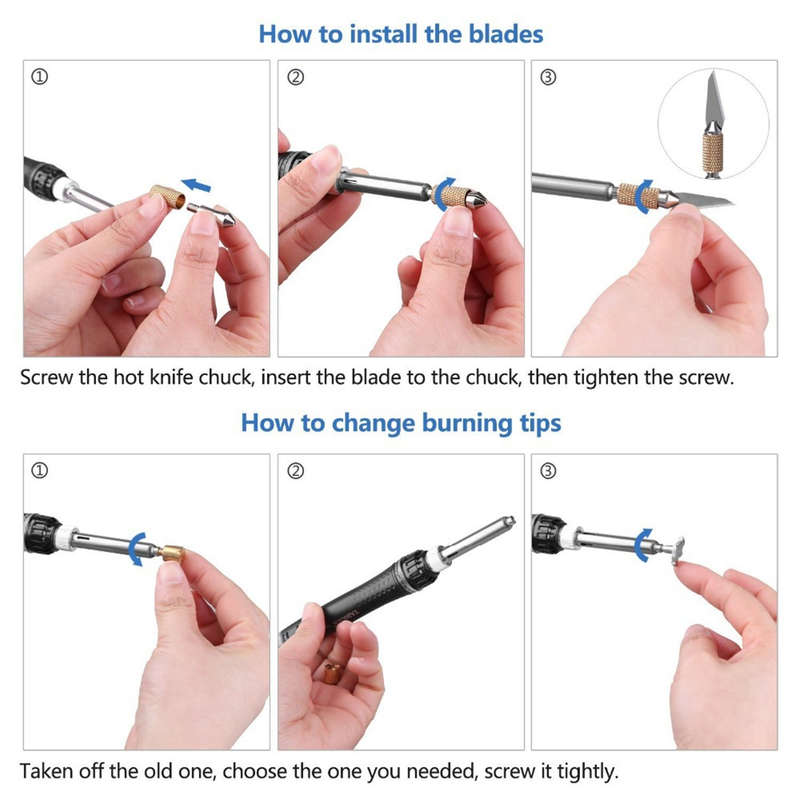 How to install the blades

①

②

③

Screw the hot knife chuck, insert the blade to the chuck, then tighten the screw.

How to change burning tips

①

②

③

Taken off the old one, choose the one you needed, screw it tightly.