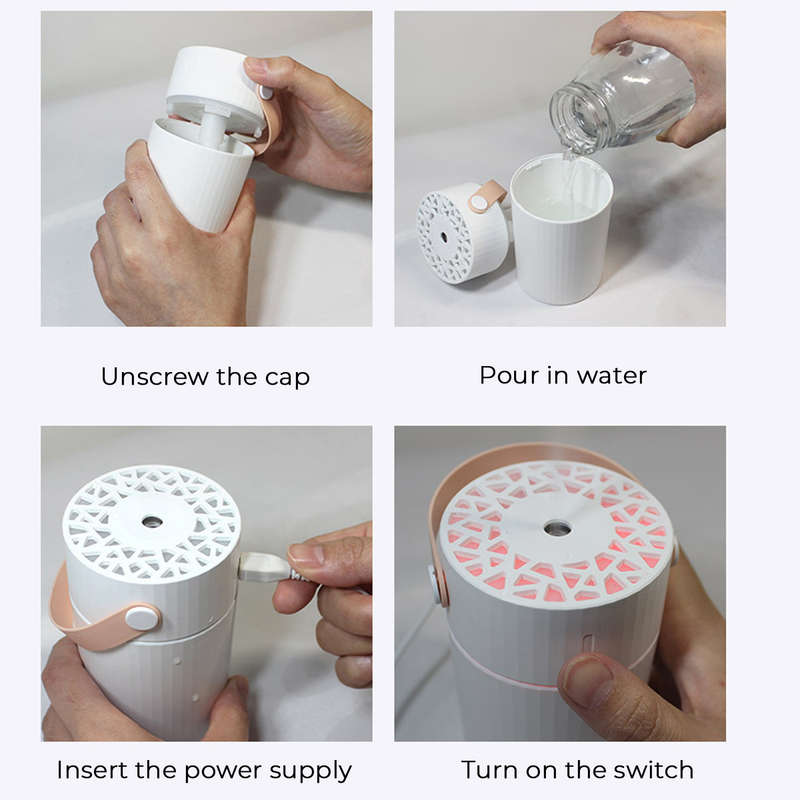 Unscrew the cap

Pour in water

Insert the power supply

Turn on the switch