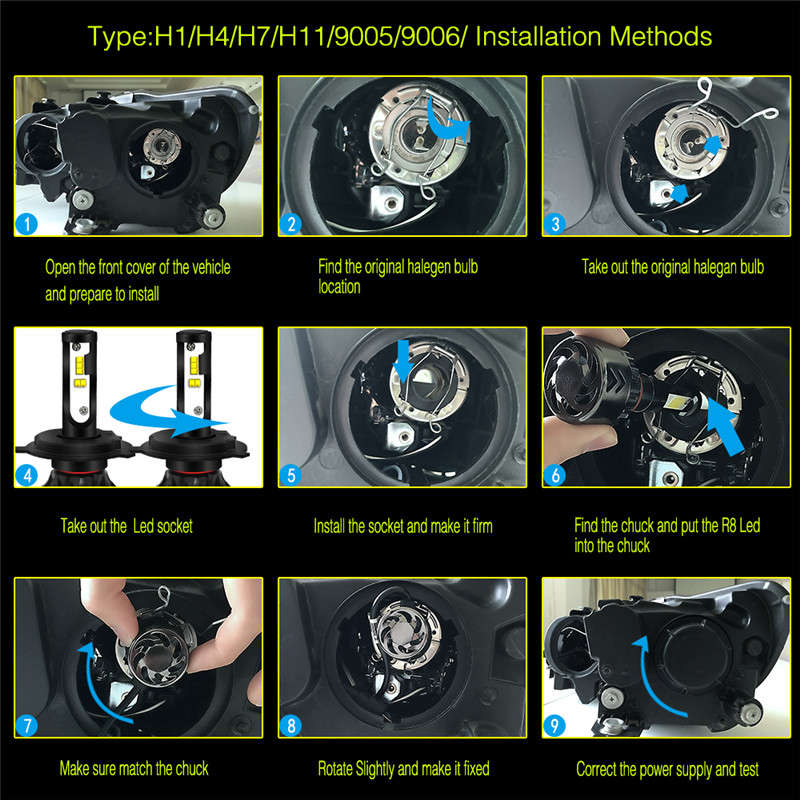 Type:H1/H4/H7/H11/9005/9006/ Installation Methods

1

Open the front cover of the vehicle and prepare to install

2

Find the original halegen bulb location

3

Take out the original halegan bulb

4

Take out the  Led socket

5

Install the socket and make it firm

6

Find the chuck and put the R8 Led into the chuck

7

Make sure match the chuck

8

Rotate Slightly and make it fixed

9

Correct the power supply and test