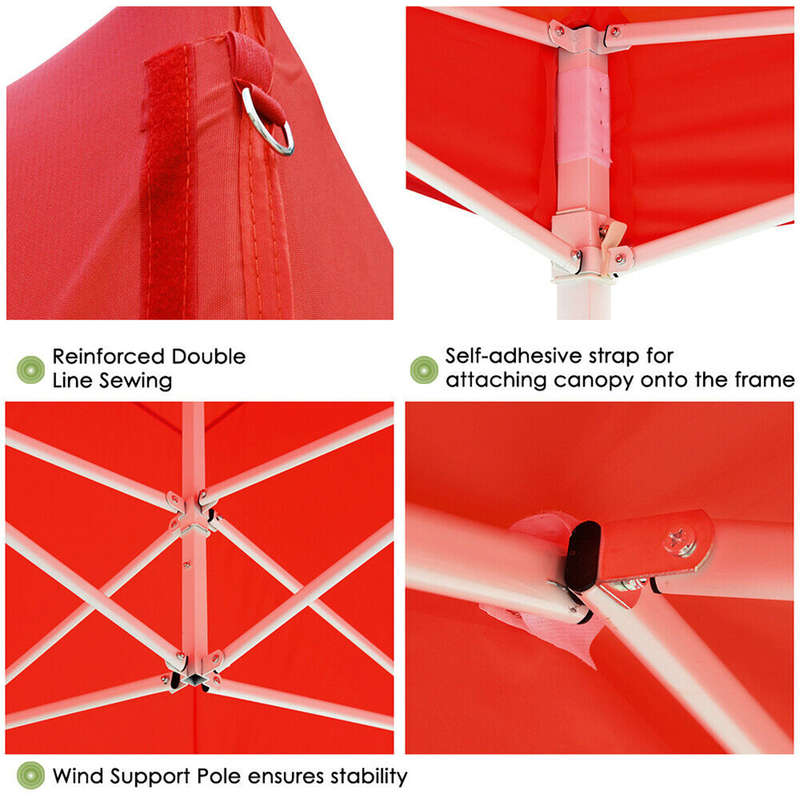 Reinforced Double Line Sewing

Self-adhesive strap for attaching canopy onto the frame

Wind Support Pole ensures stability