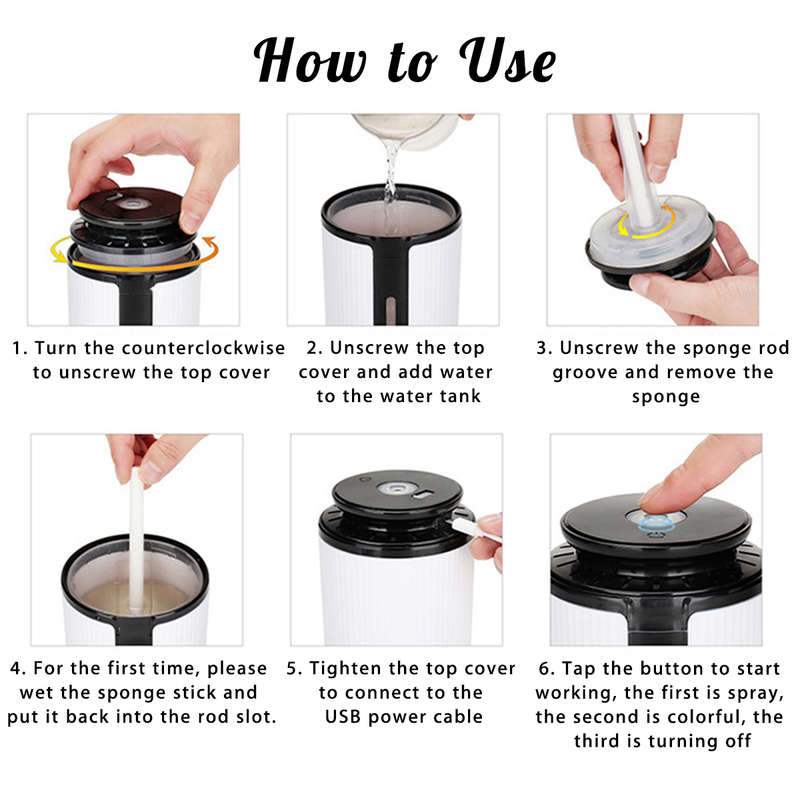 How to Use

1. Turn the counterclockwise to unscrew the top cover

2. Unscrew the top cover and add water to the water tank

3. Unscrew the sponge rod groove and remove the sponge

4. For the first time, please wet the sponge stick and put it back into the rod slot.

5. Tighten the top cover to connect to the USB power cable

6. Tap the button to start working, the first is spray, the second is colorful, the third is turning off