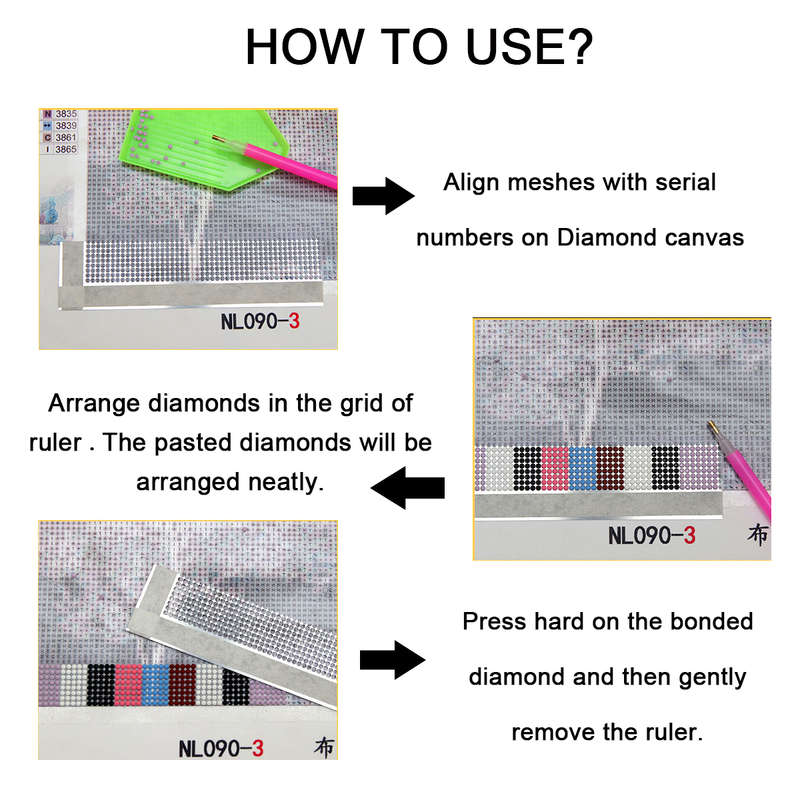 HOW TO USE?

N 3835
3839
C 3861
I 3865

NL090-3

Align meshes with serial numbers on Diamond canvas

Arrange diamonds in the grid of ruler . The pasted diamonds will be arranged neatly.

NL090-3 布

NL090-3 布

Press hard on the bonded diamond and then gently remove the ruler.