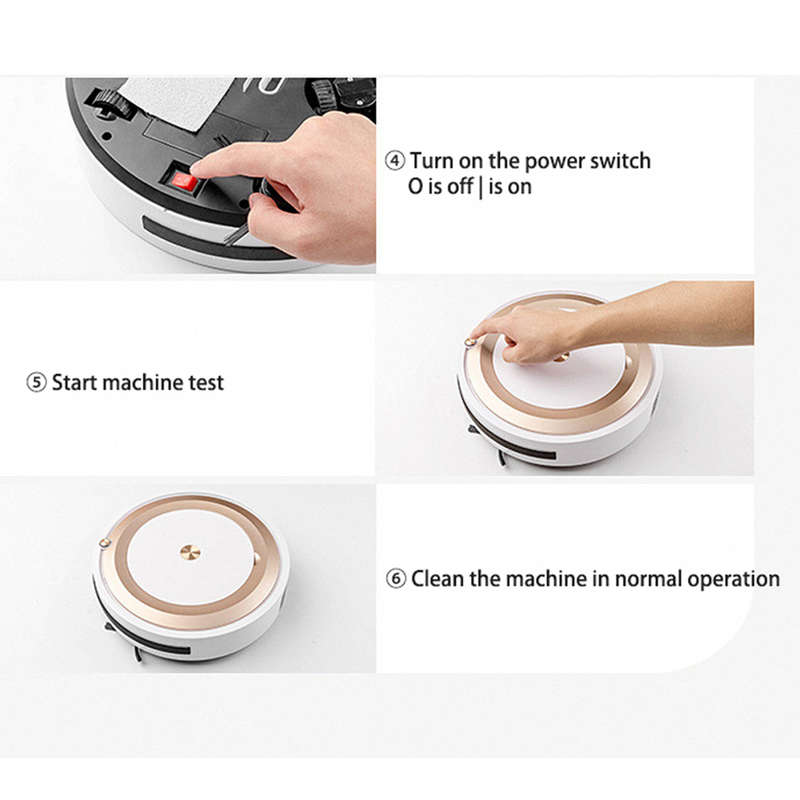 ④ Turn on the power switch
O is off | is on

⑤ Start machine test

⑥ Clean the machine in normal operation